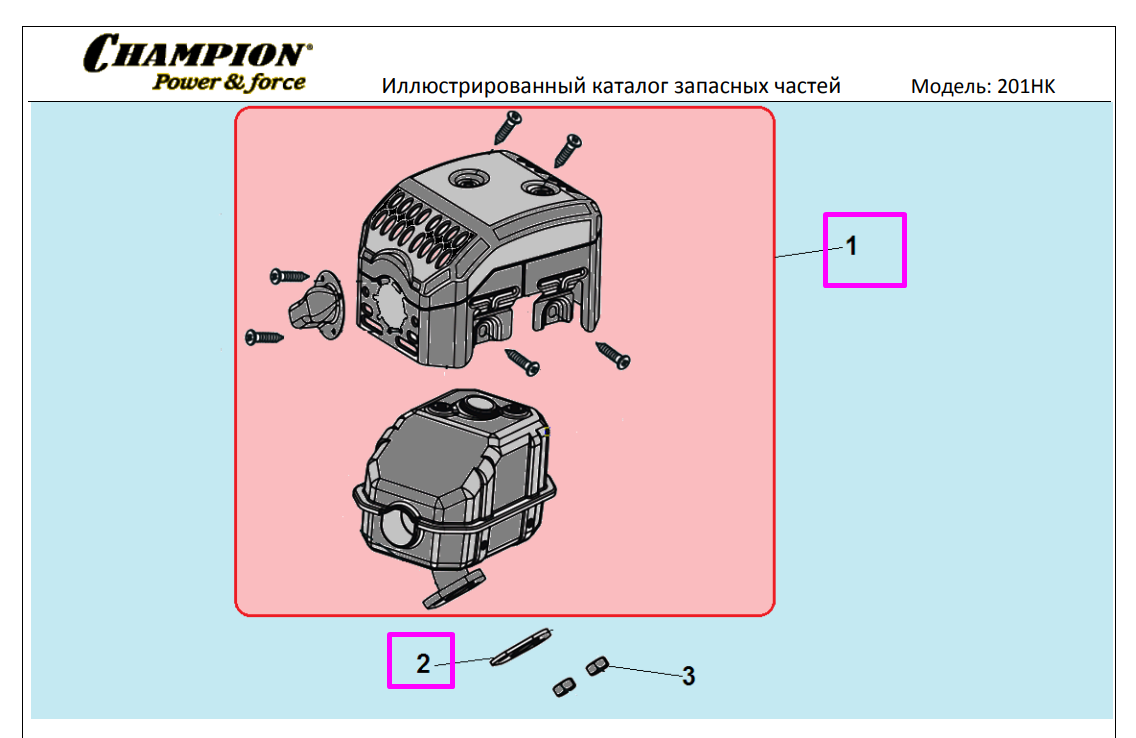 CHAMPION®
Power & force

Иллюстрированный каталог запасных частей

Модель: 201НК

1

2

3