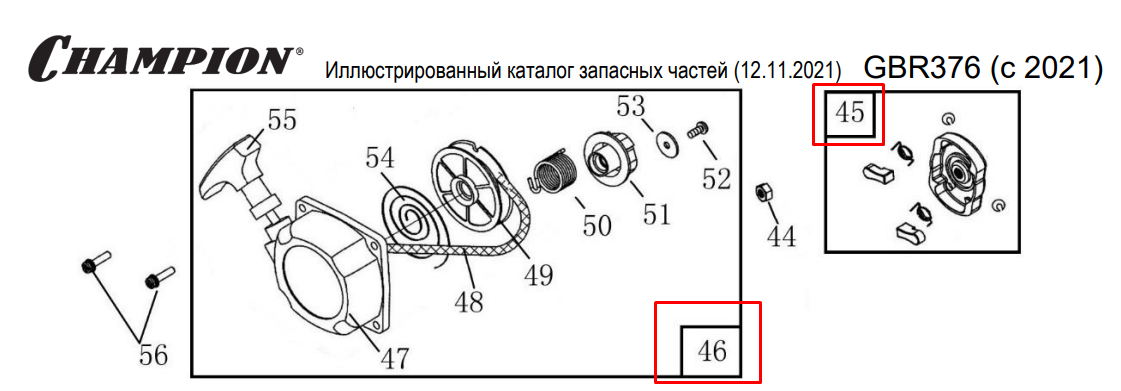 CHAMPION®
Иллюстрированный каталог запасных частей (12.11.2021)
GBR376 (с 2021)

55
54
53
52
51
50
49
48
47
46
45
44
56