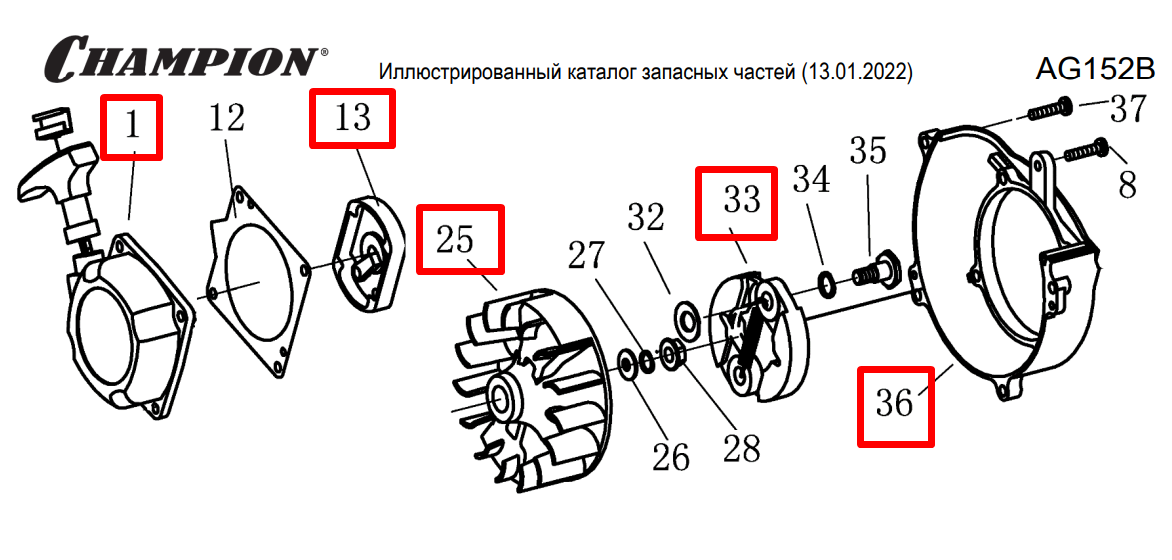 CHAMPION®

Иллюстрированный каталог запасных частей (13.01.2022)

AG152B

1
12
13
25
27
32
33
34
35
37
8
36
26
28