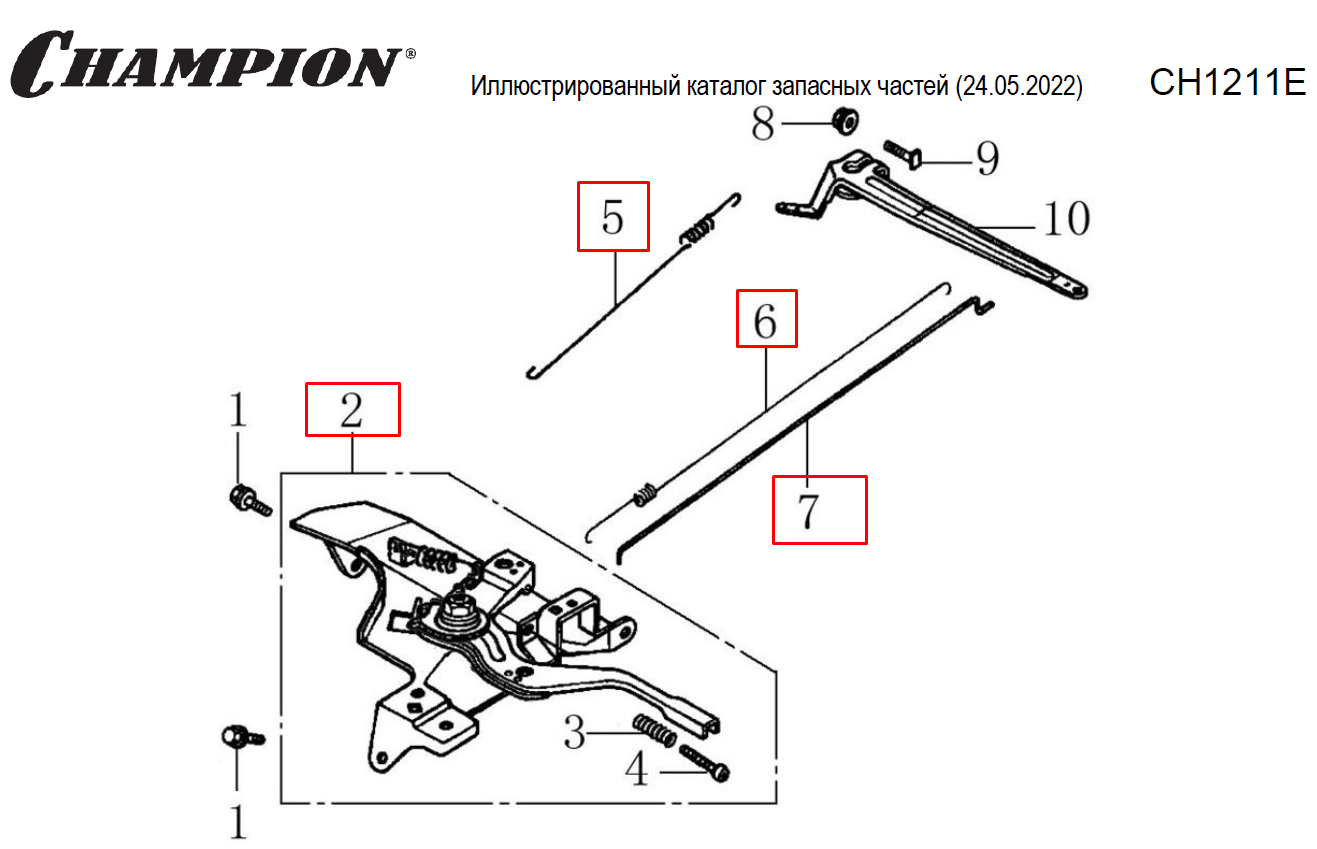 CHAMPION®

Иллюстрированный каталог запасных частей (24.05.2022)

CH1211E

8
9
5
10
6
1
2
7
3
4
1