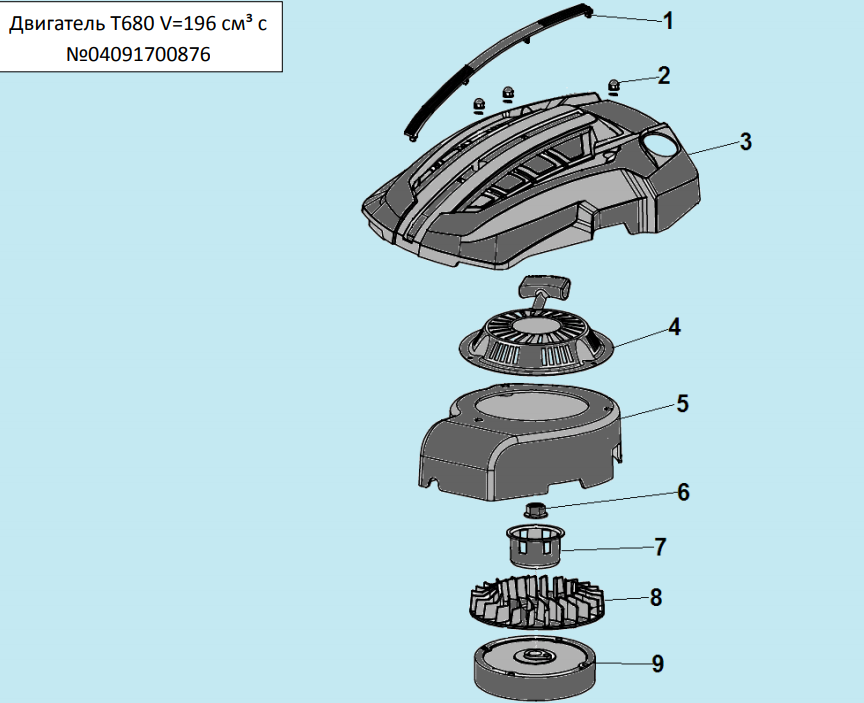 Двигатель T680 V=196 см³ с №04091700876

1
2
3
4
5
6
7
8
9