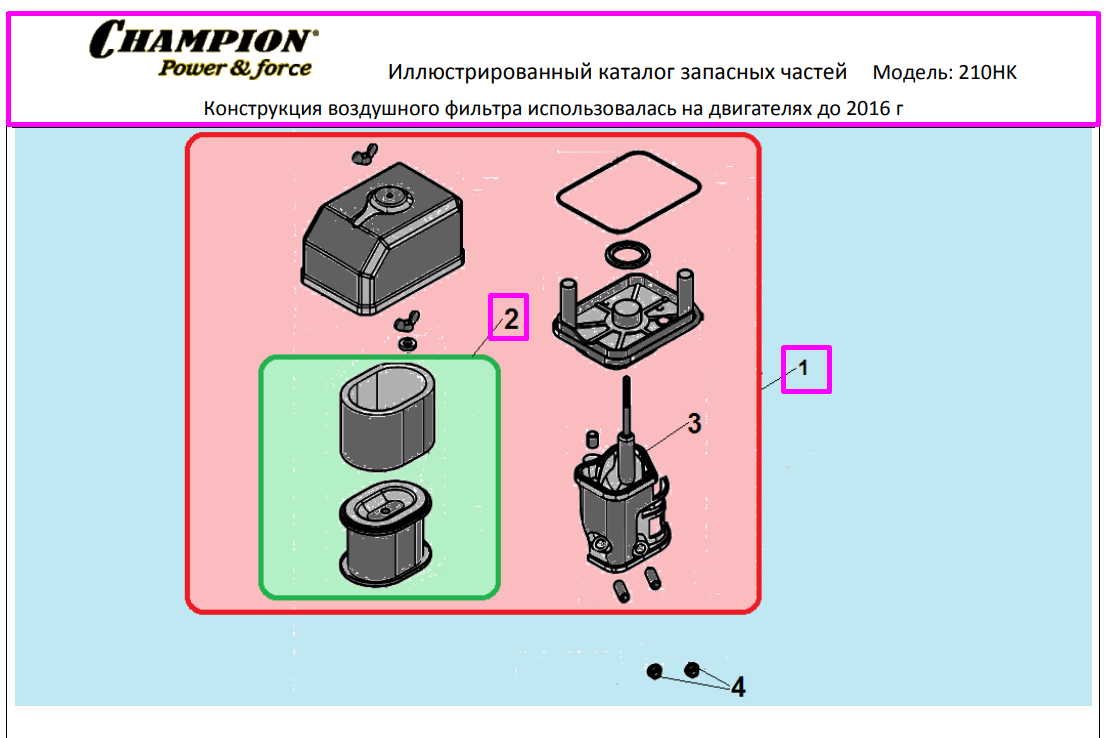 CHAMPION®
Power & force

Иллюстрированный каталог запасных частей Модель: 210НК

Конструкция воздушного фильтра использовалась на двигателях до 2016 г

2

1

3

4