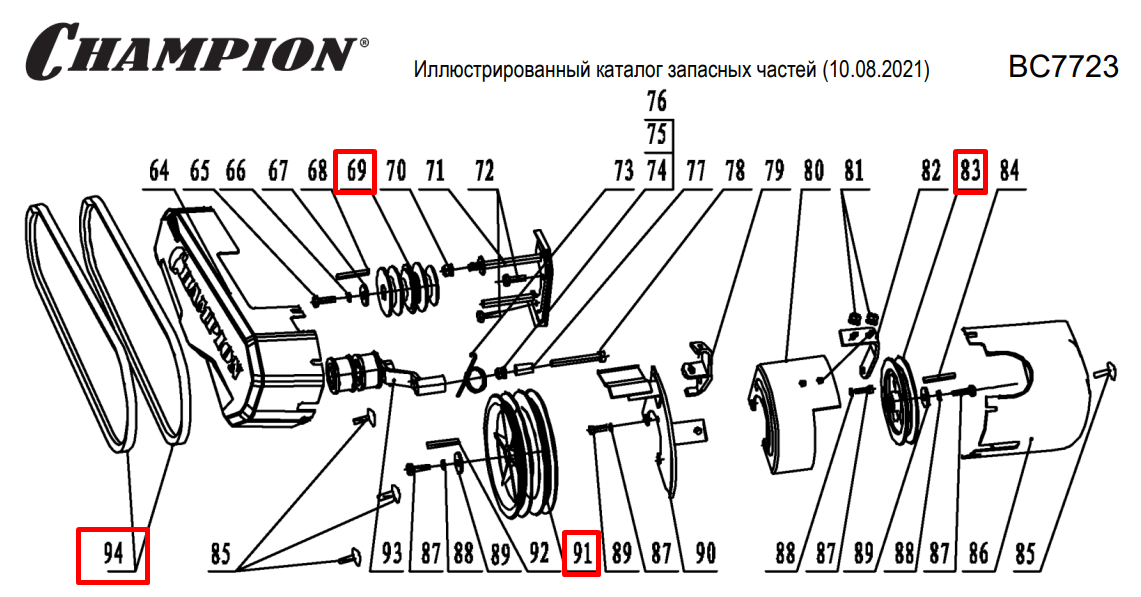 CHAMPION®

Иллюстрированный каталог запасных частей (10.08.2021)

BC7723

76
75
64 65 66 67 68 69 70 71 72 73 74 77 78 79 80 81 82 83 84

CHAMPION

94 85 93 87 88 89 92 91 89 87 90 88 87 89 88 87 86 85