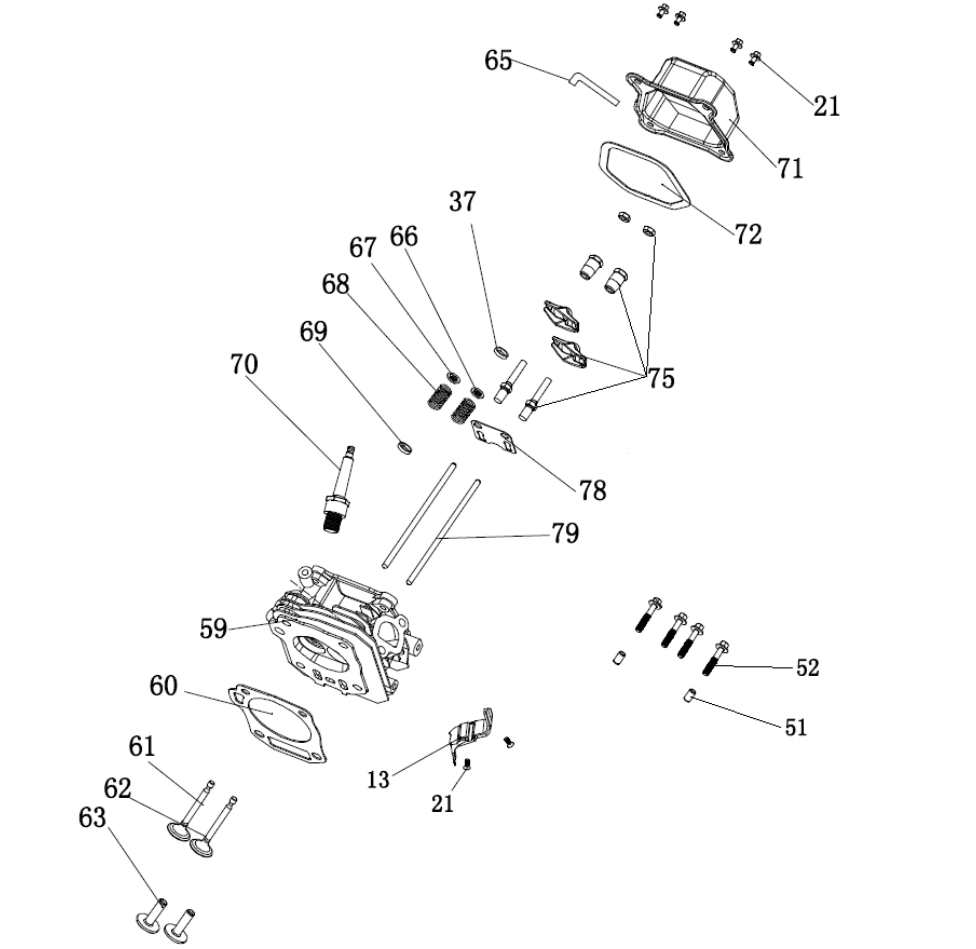 65
21
71
72
37
67
66
68
69
70
75
78
79
59
60
52
51
61
62
63
13
21