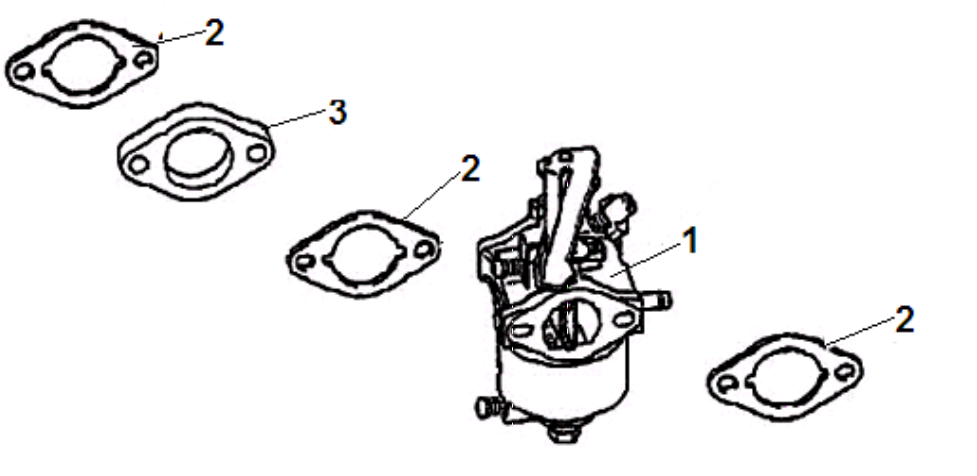 2
3
2
1
2