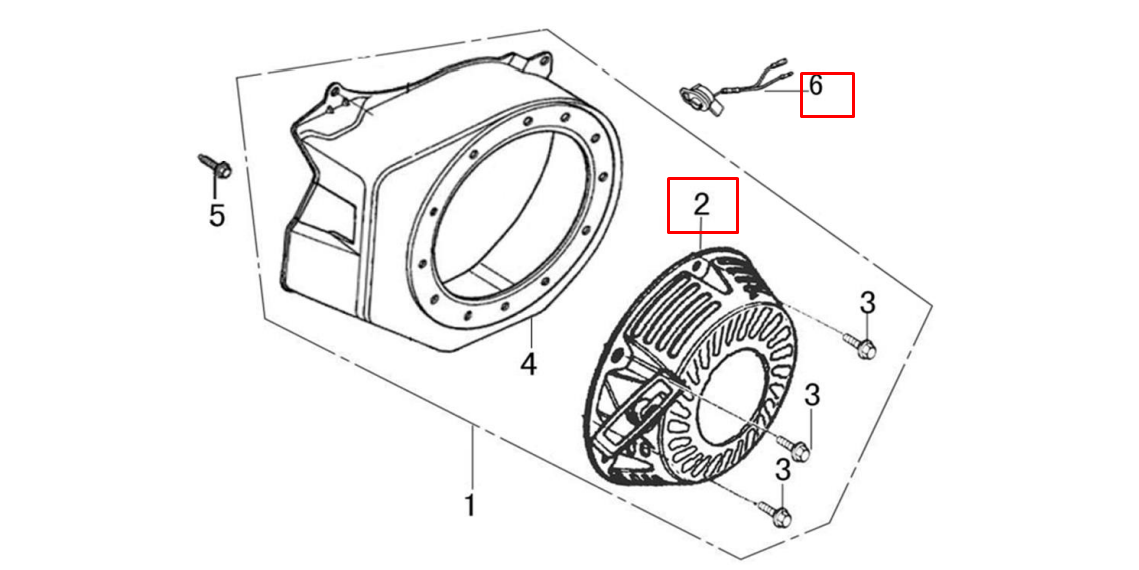 6
5
2
3
4
3
3
1