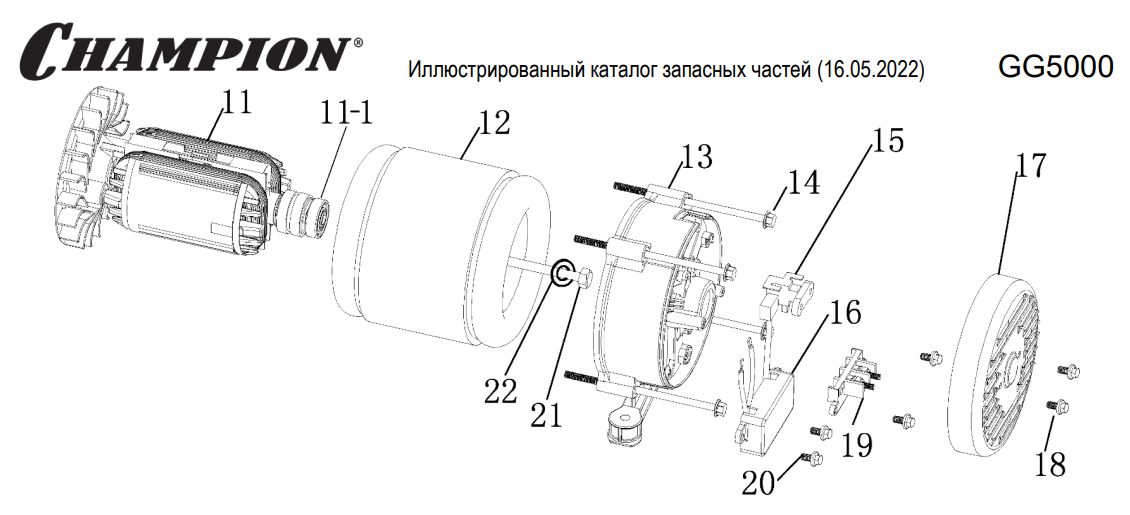 CHAMPION®

Иллюстрированный каталог запасных частей (16.05.2022)

GG5000

11
11-1
12
13
14
15
17
16
22
21
19
20
18