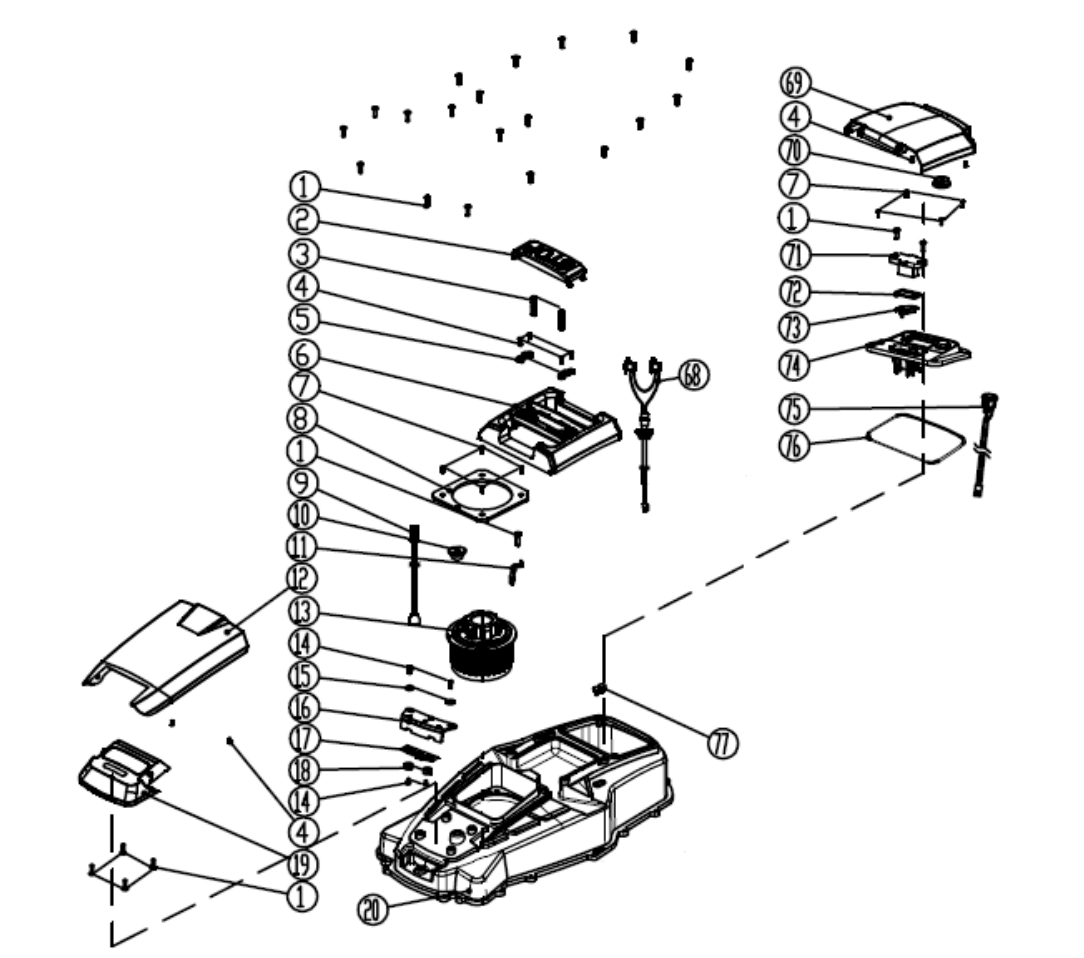 1
2
3
4
5
6
7
8
1
9
10
11
12
13
14
15
16
17
18
14
4
19
1
20
68
69
4
70
7
1
71
72
73
74
75
76
77