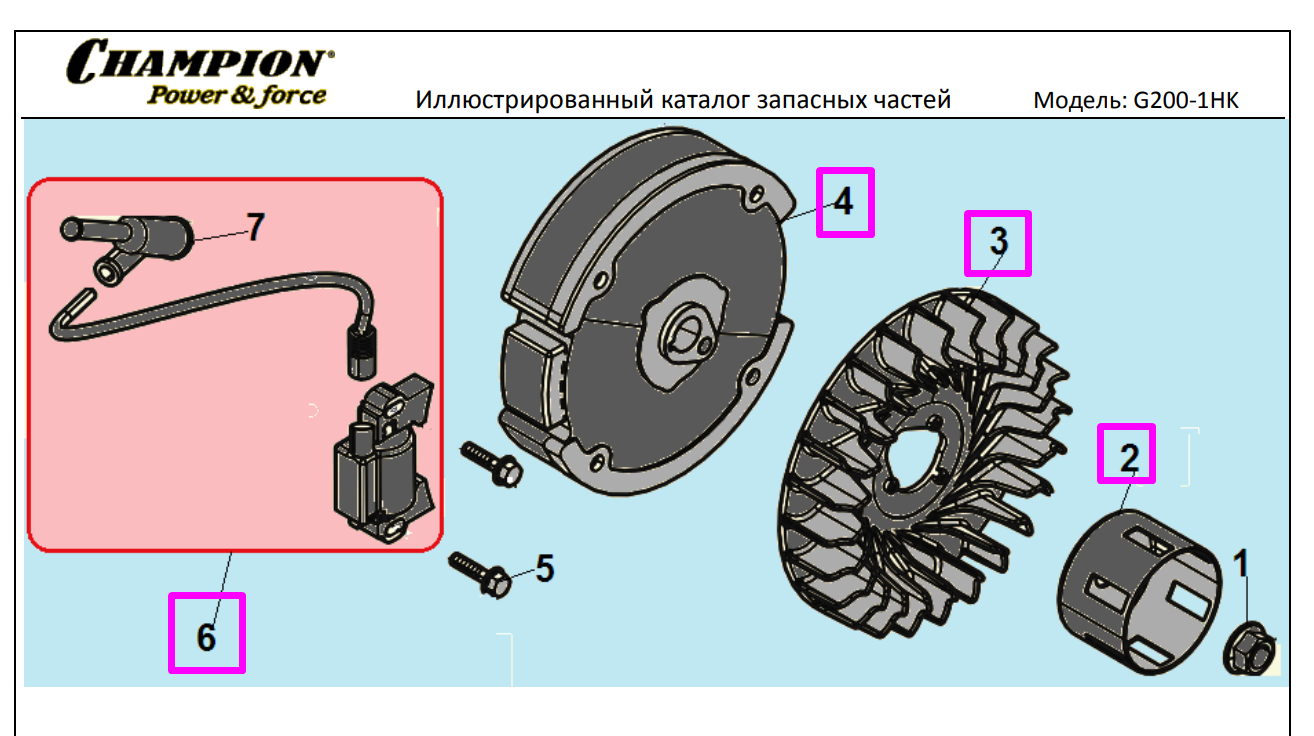 CHAMPION®
Power & force

Иллюстрированный каталог запасных частей

Модель: G200-1HK

7

4

3

2

1

5

6