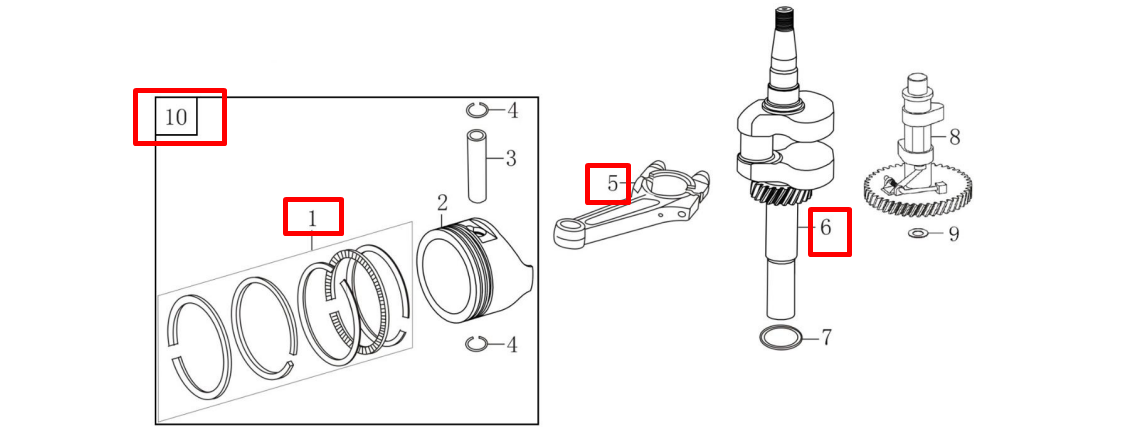 10
4
3
2
1
4
5
6
7
8
9