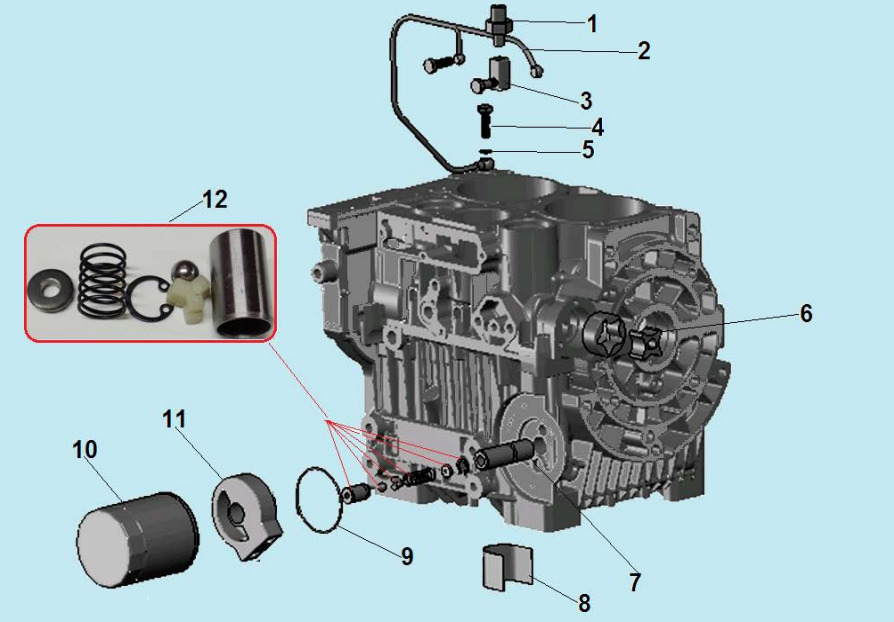 1
2
3
4
5
12
6
11
10
9
7
8