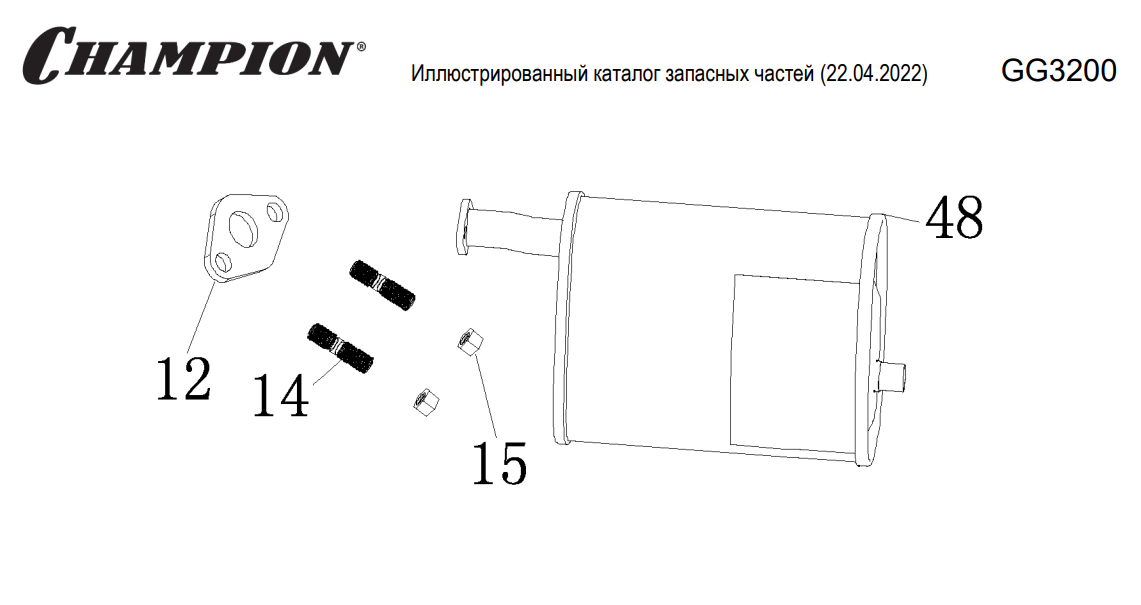 CHAMPION®

Иллюстрированный каталог запасных частей (22.04.2022)

GG3200

48

12

14

15