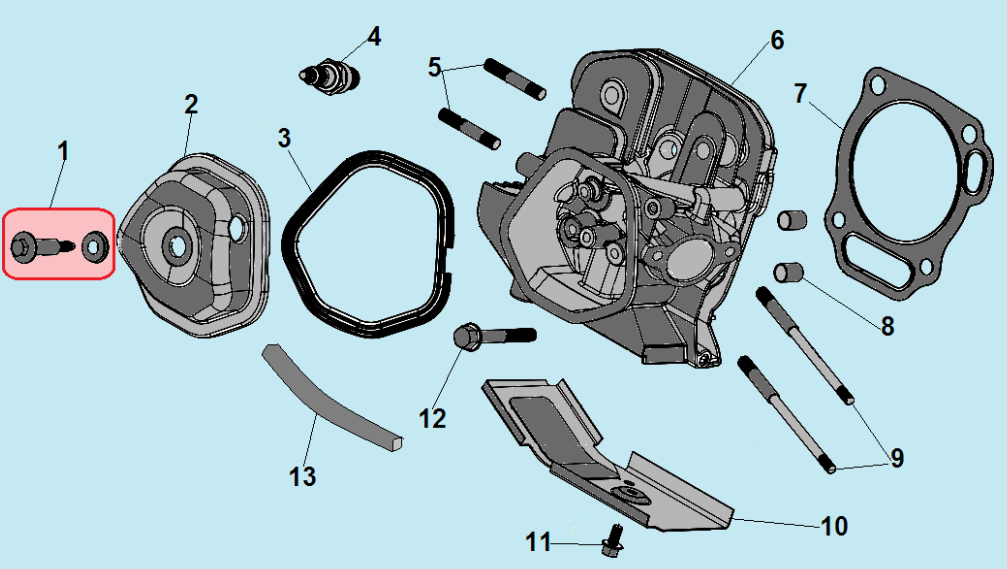 1
2
3
4
5
6
7
8
9
10
11
12
13