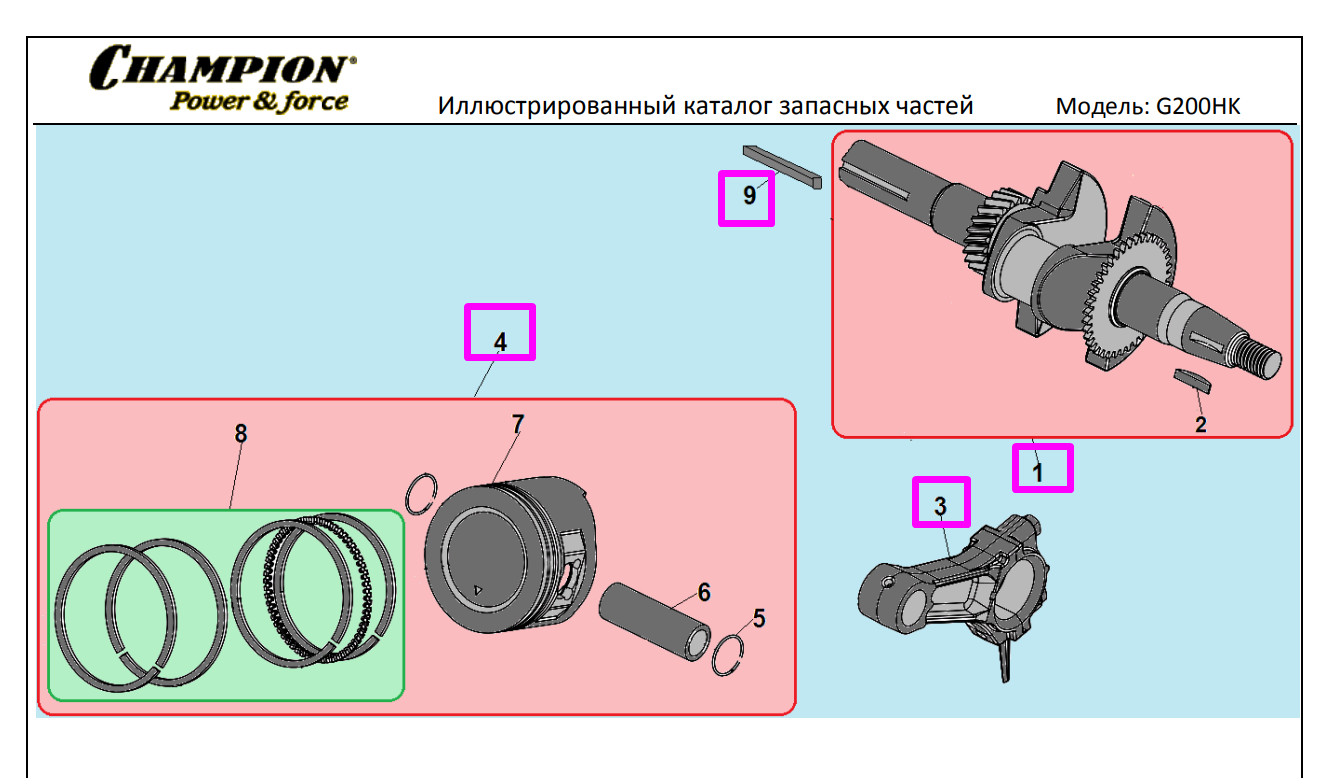 CHAMPION®
Power & force

Иллюстрированный каталог запасных частей

Модель: G200HK

9

4

8

7

6

5

2

1

3