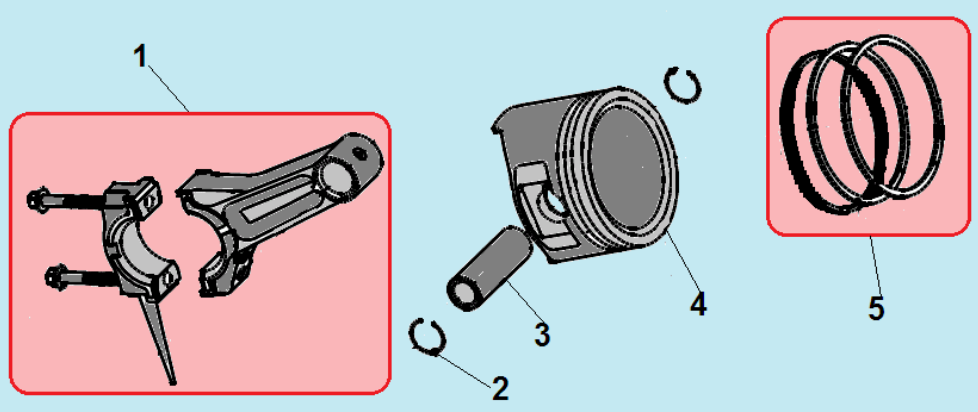 1
2
3
4
5