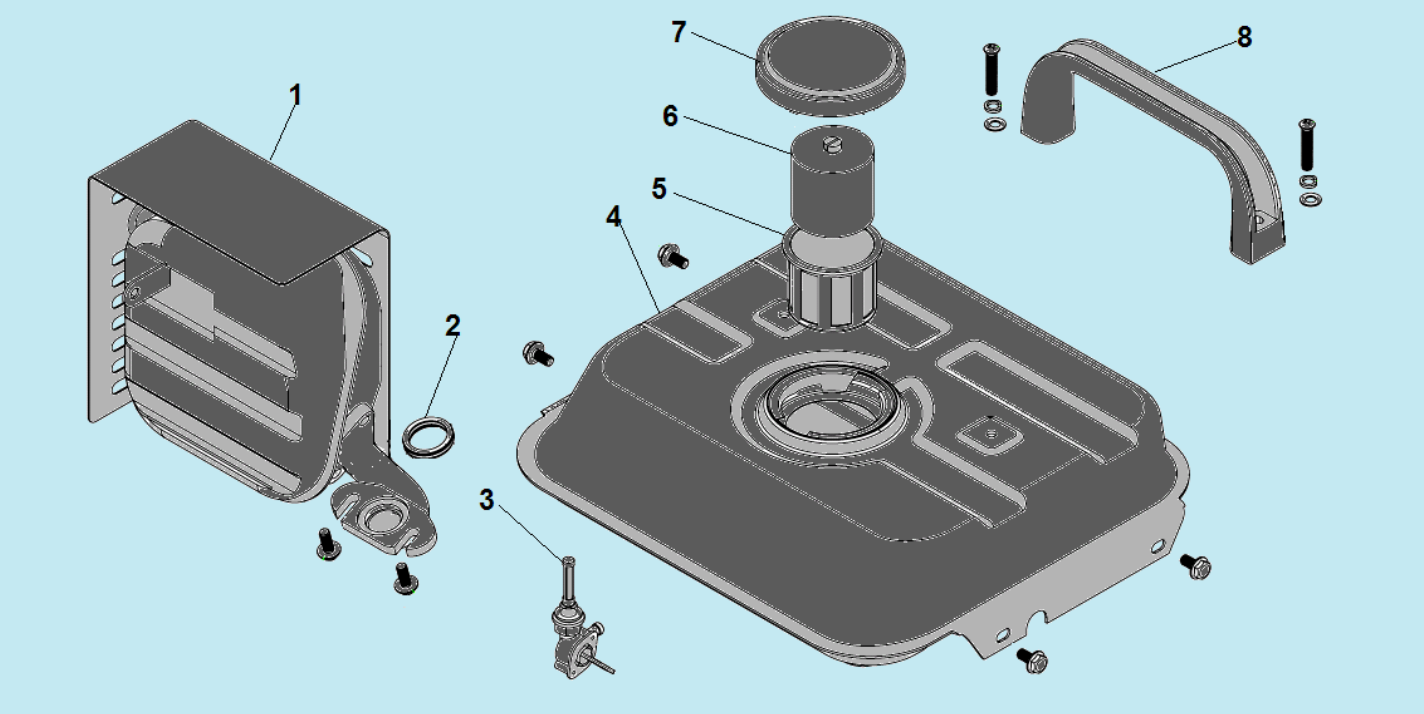 7
8
1
6
5
4
2
3