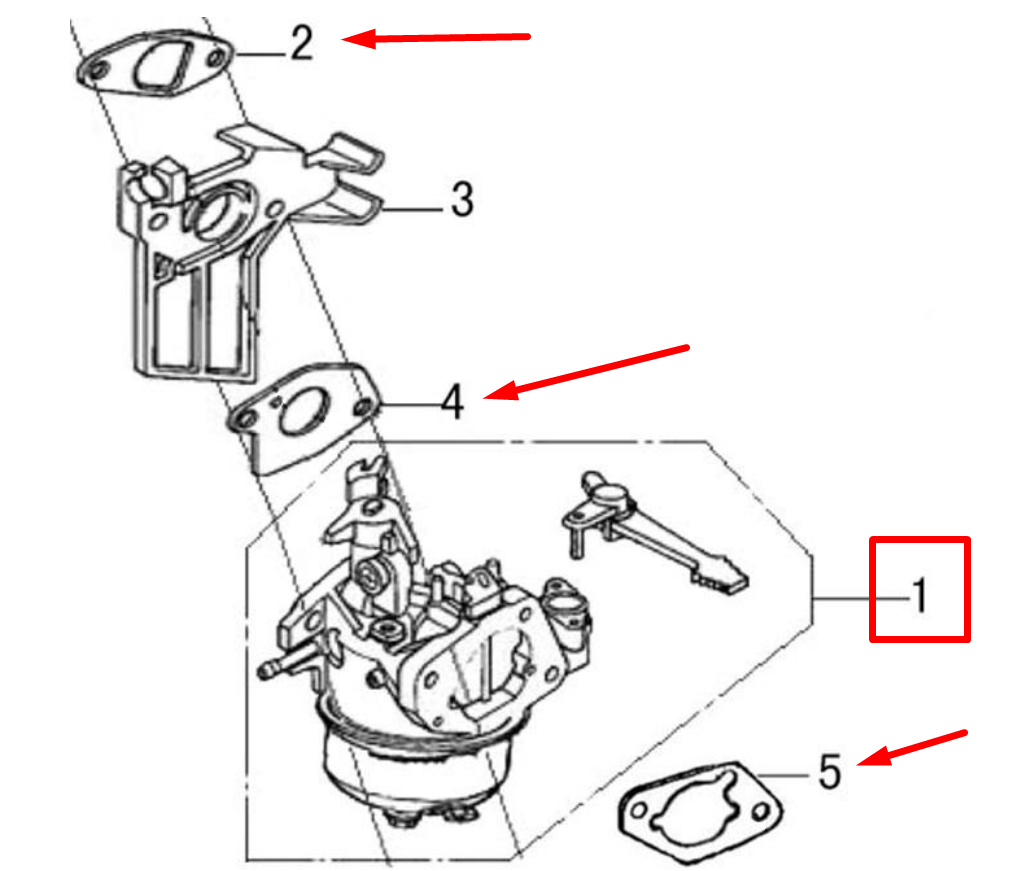 2
3
4
1
5