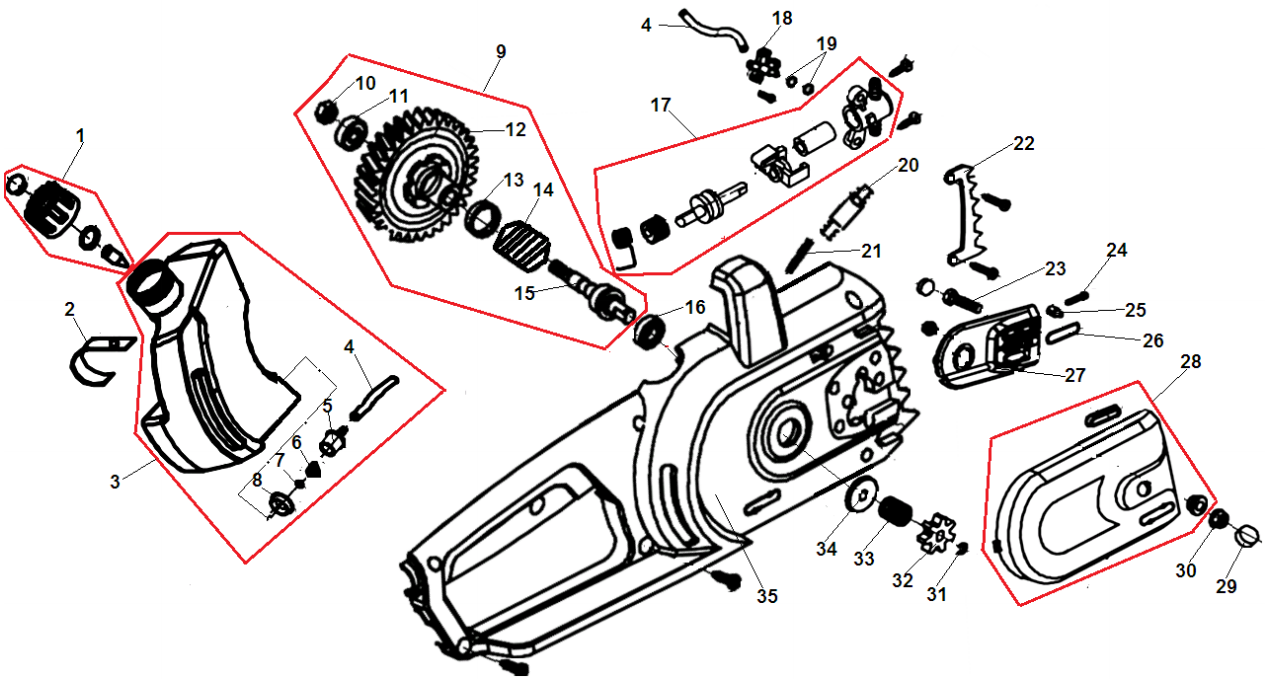 1
2
3
4
5
6
7
8
9
10
11
12
13
14
15
16
4
18
19
17
20
21
22
23
24
25
26
27
28
29
30
31
32
33
34
35