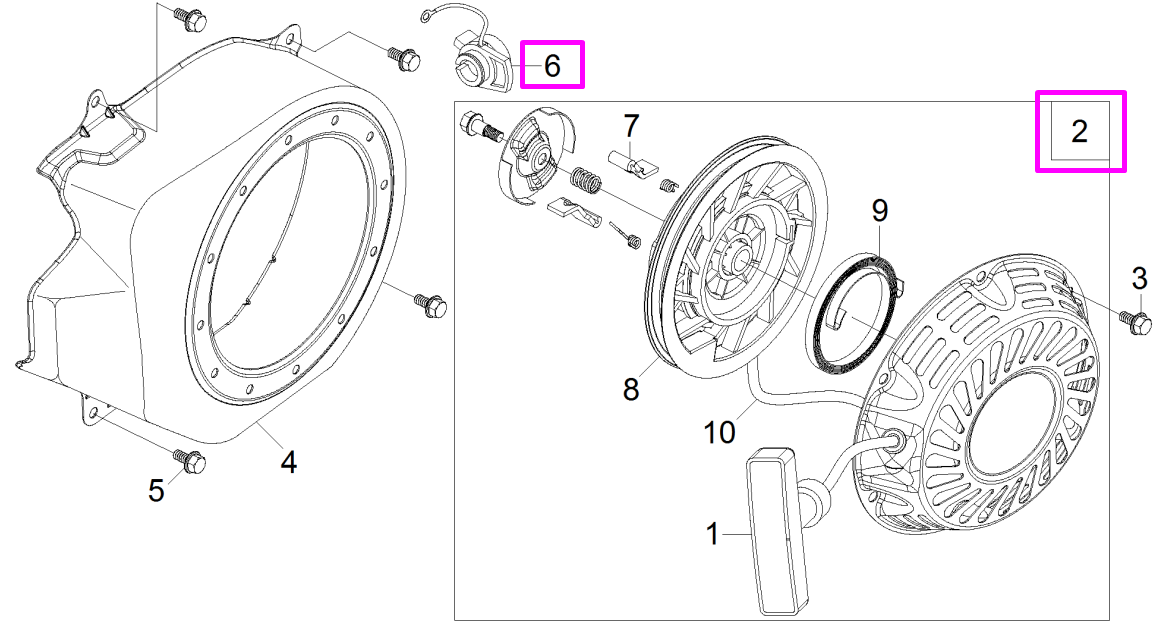 6
2
7
9
3
8
10
4
5
1