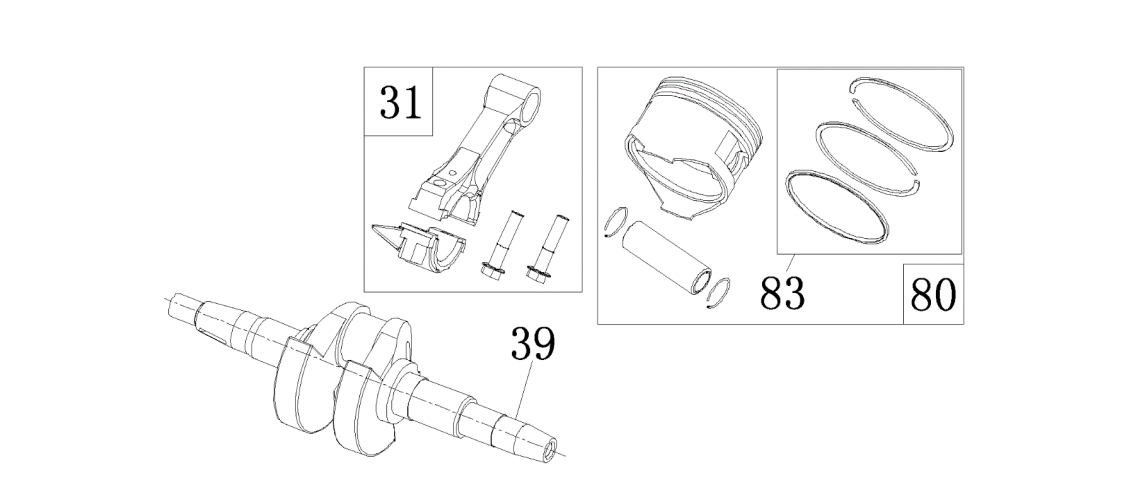 31

83

80

39