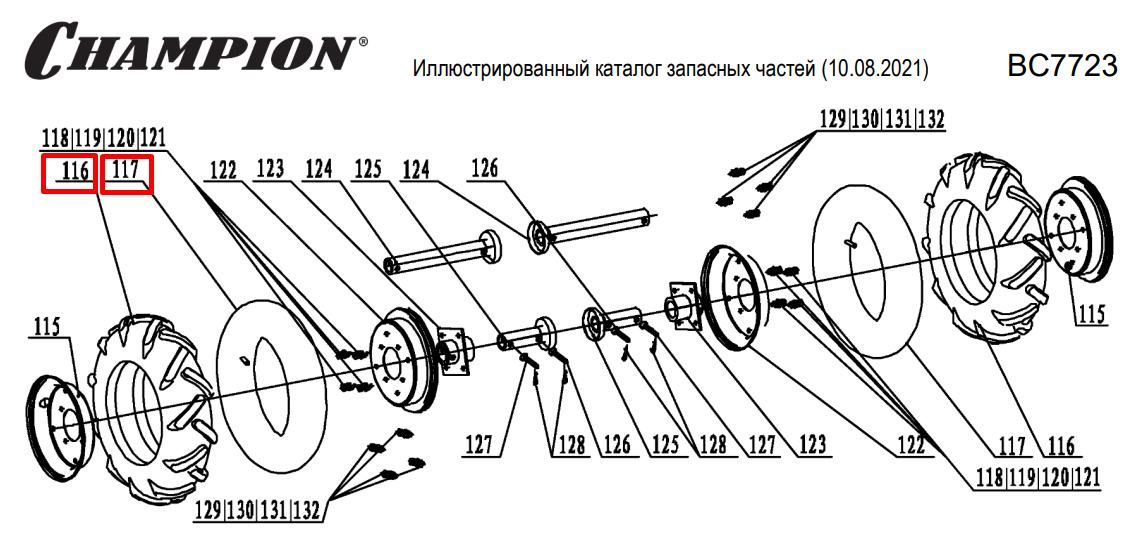 CHAMPION®

Иллюстрированный каталог запасных частей (10.08.2021)

BC7723

118|119|120|121
116 117
122 123 124 125 124 126
129|130|131|132
115
115
127 128 126 125 128 127 123 122 117 116
118|119|120|121
129|130|131|132