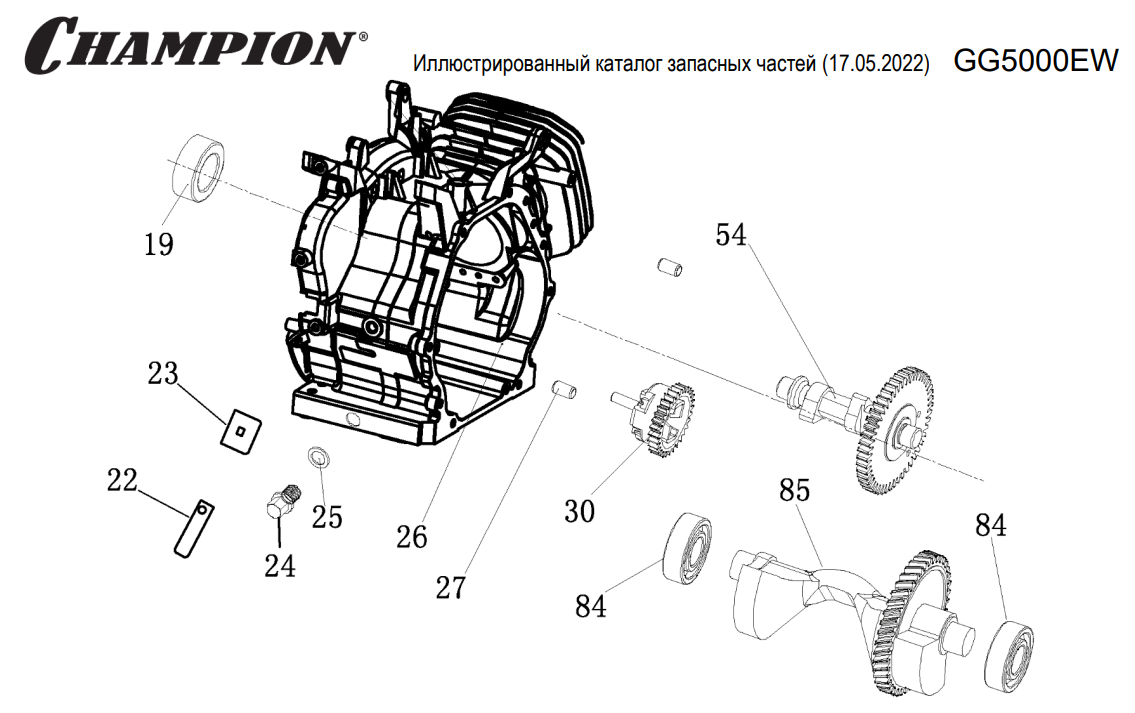 CHAMPION®

Иллюстрированный каталог запасных частей (17.05.2022) GG5000EW

19

54

23

22

25

24

26

27

30

85

84

84