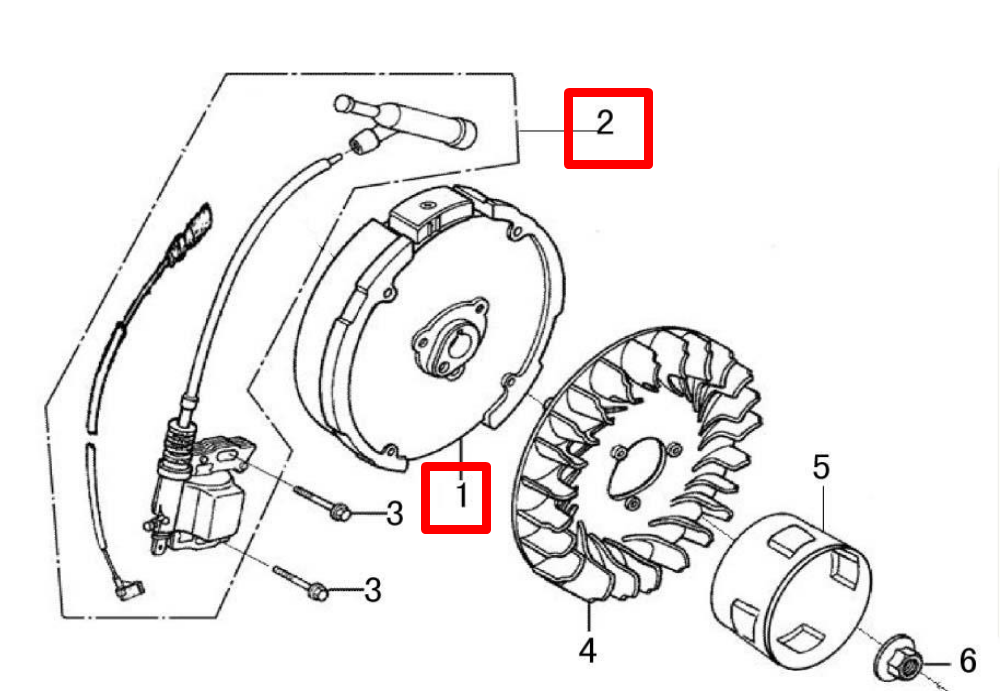 2
1
3
3
5
4
6