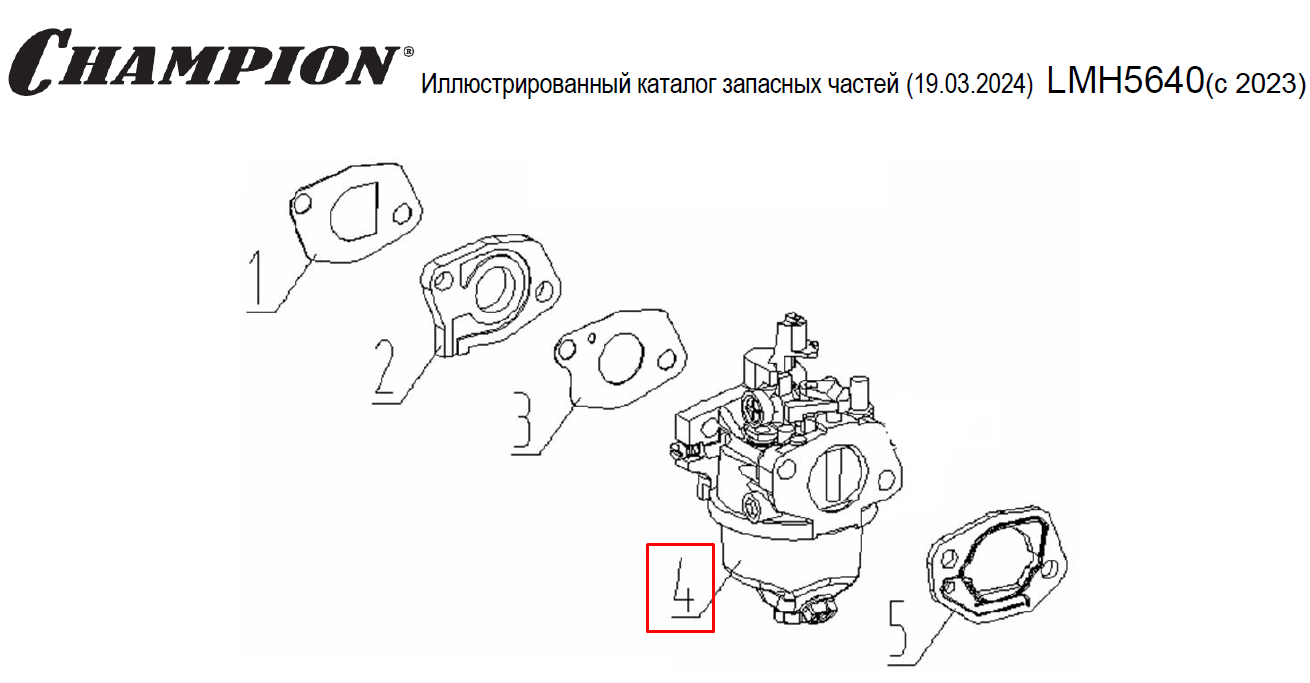 CHAMPION® Иллюстрированный каталог запасных частей (19.03.2024) LMH5640(с 2023)

1
2
3
4
5