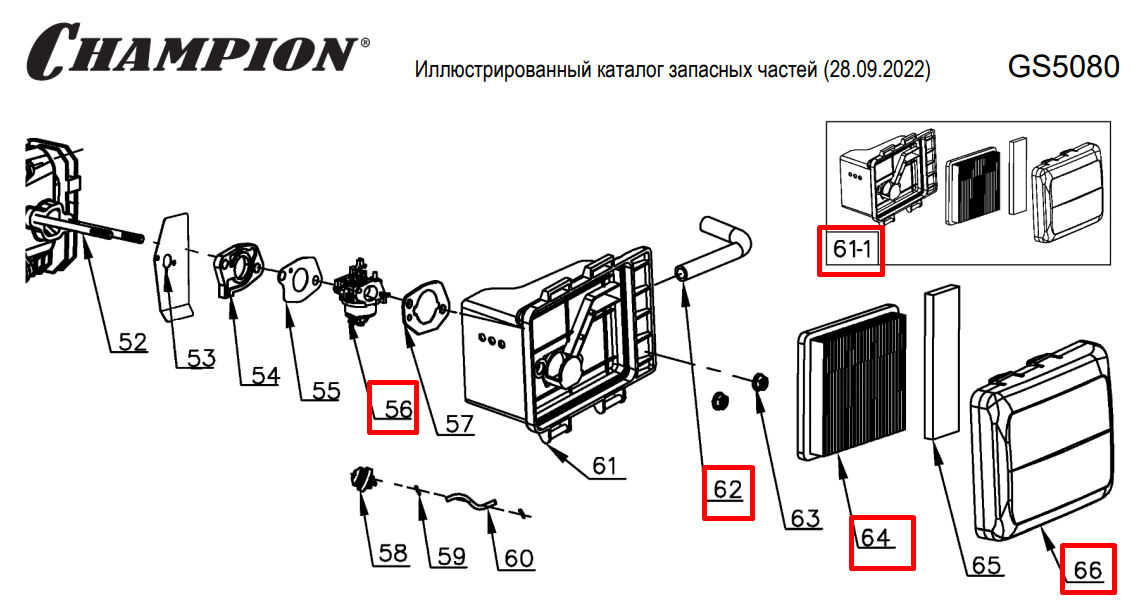 CHAMPION®

Иллюстрированный каталог запасных частей (28.09.2022)

GS5080

61-1

52
53
54
55
56
57
61
62
63
64
65
66
58
59
60