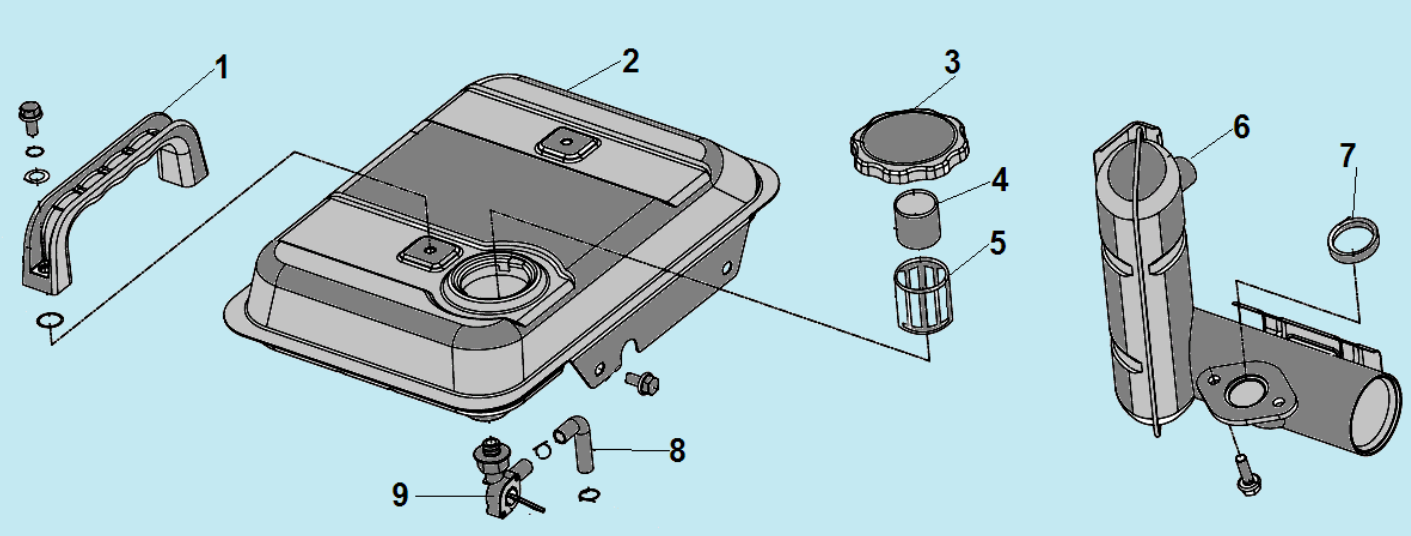 1
2
3
4
5
6
7
8
9