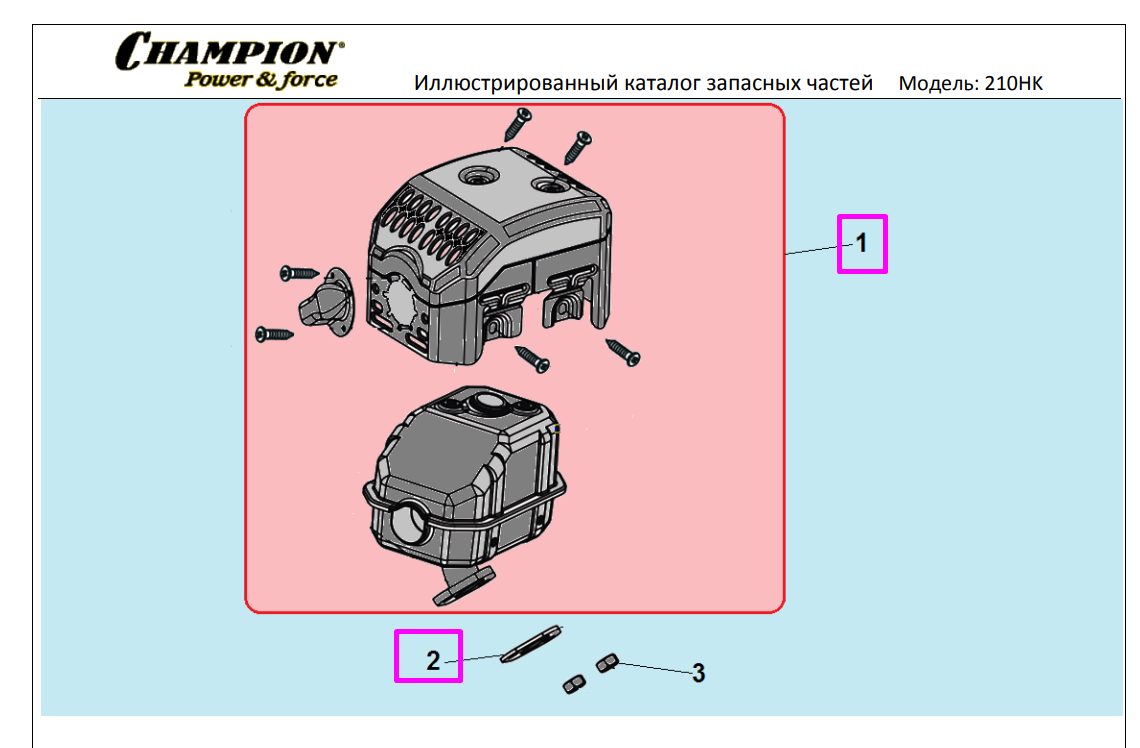 CHAMPION®
Power & force

Иллюстрированный каталог запасных частей    Модель: 210HK

1

2

3