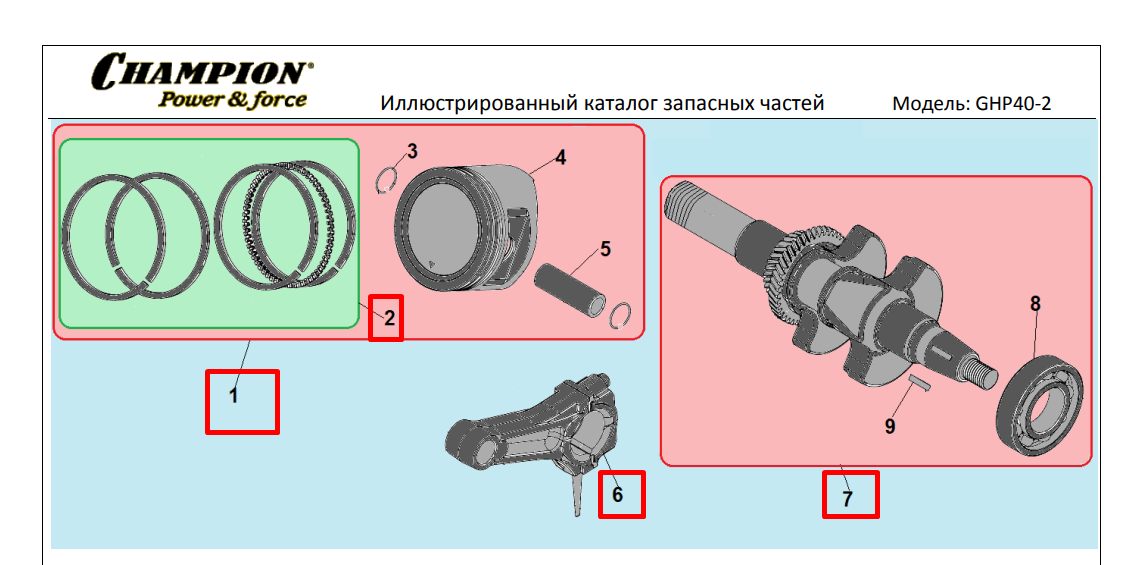 CHAMPION®
Power & force

Иллюстрированный каталог запасных частей

Модель: GHP40-2

3
4
5
2
1
6
8
9
7