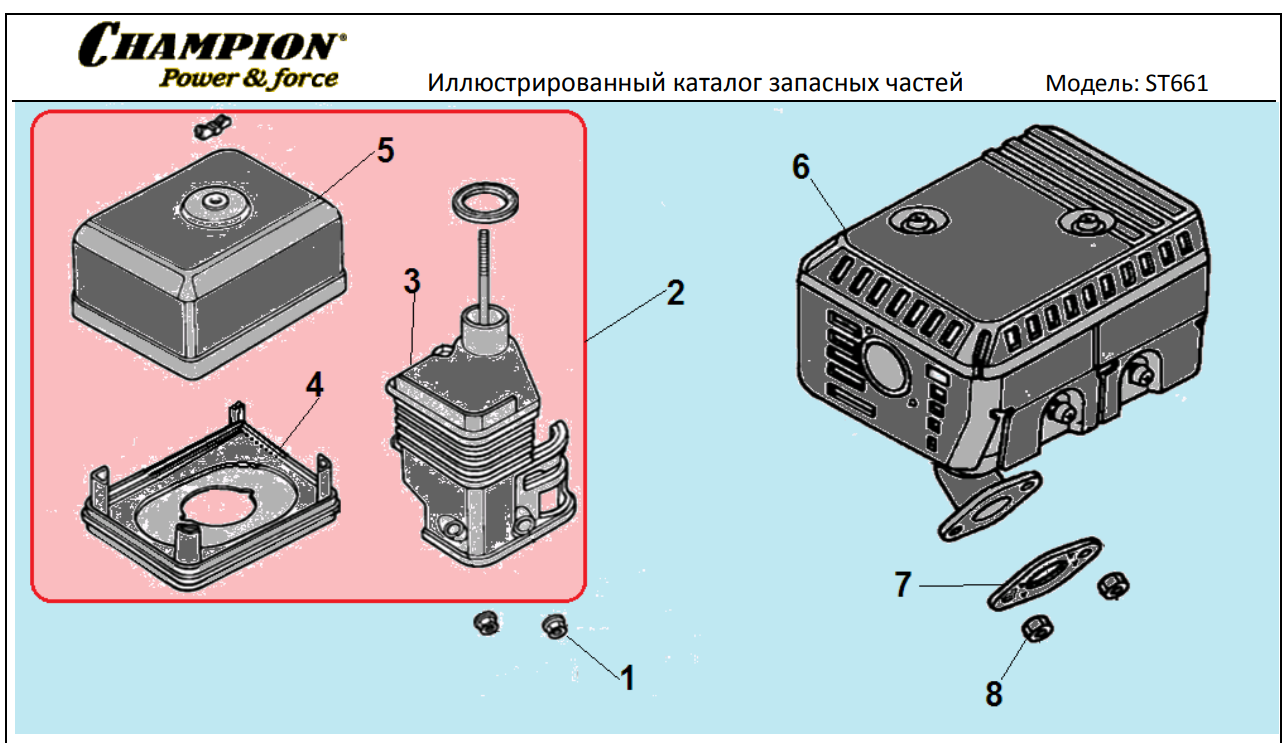 CHAMPION®
Power & force

Иллюстрированный каталог запасных частей

Модель: ST661

5
3
2
4
1
6
7
8