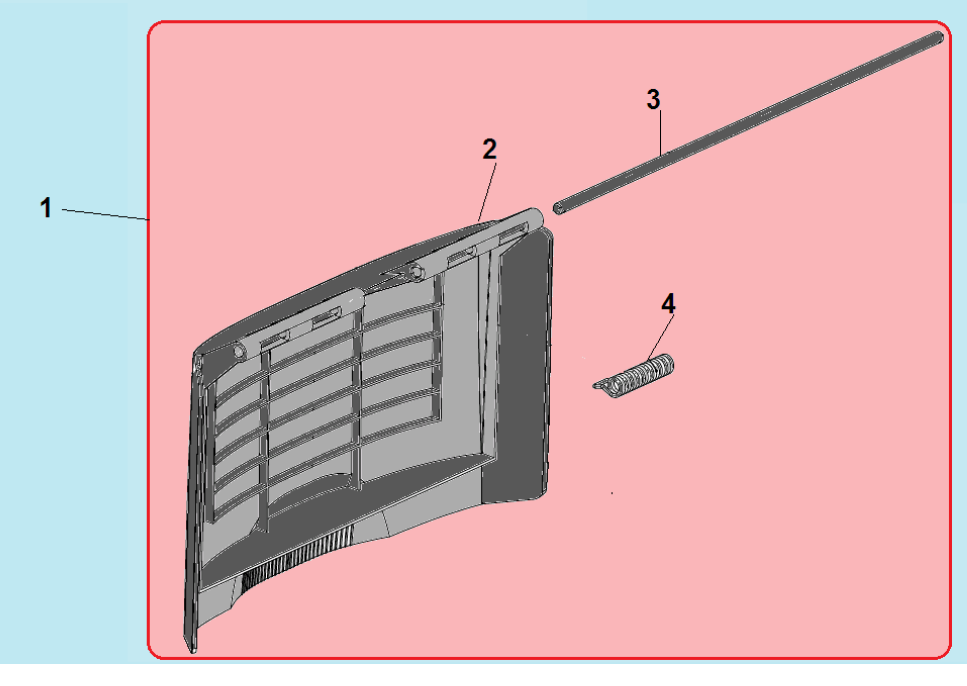 1
2
3
4