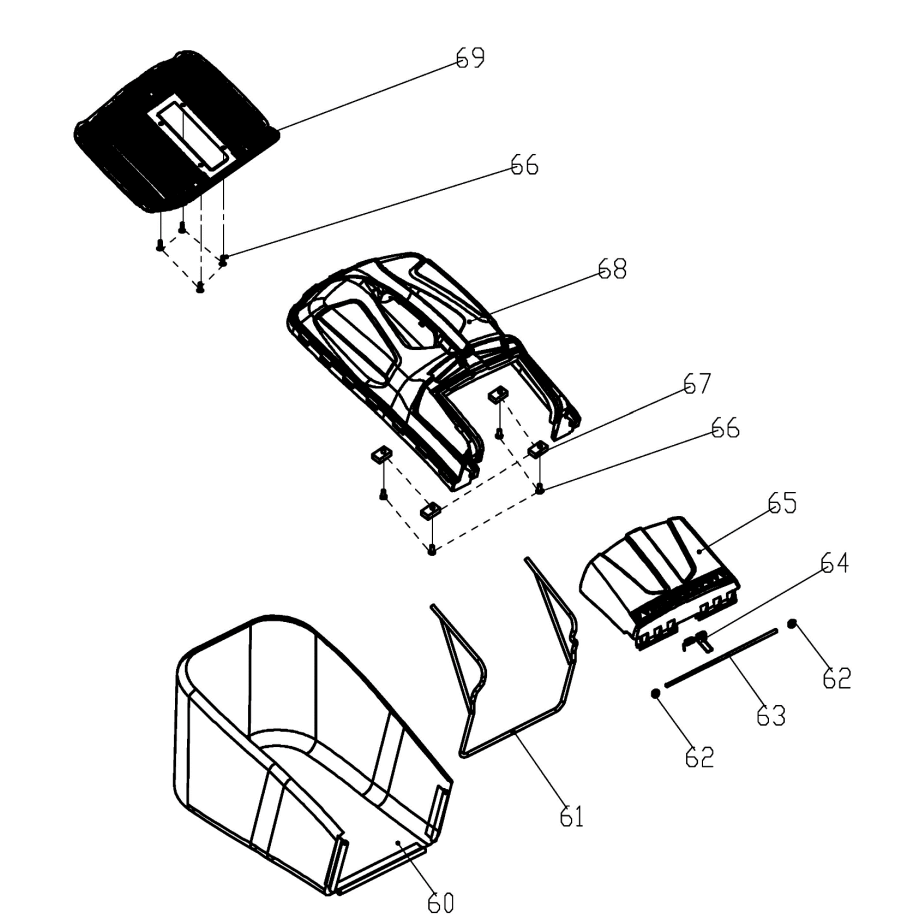 69
66
68
67
66
65
64
62
63
62
61
60