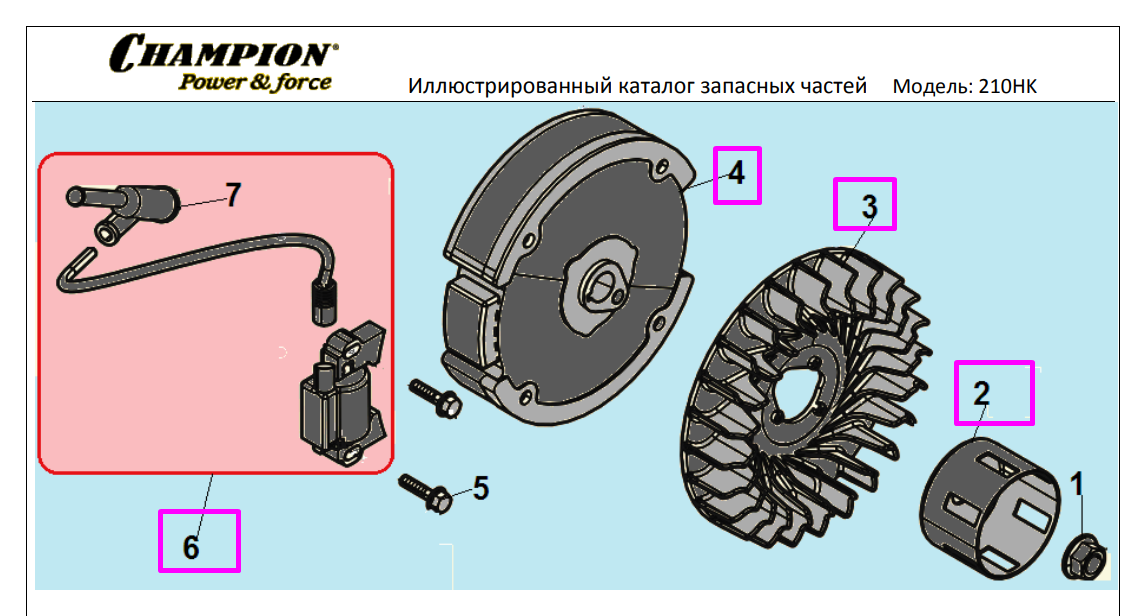 CHAMPION®
Power & force

Иллюстрированный каталог запасных частей Модель: 210HK

7
4
3
2
1
5
6