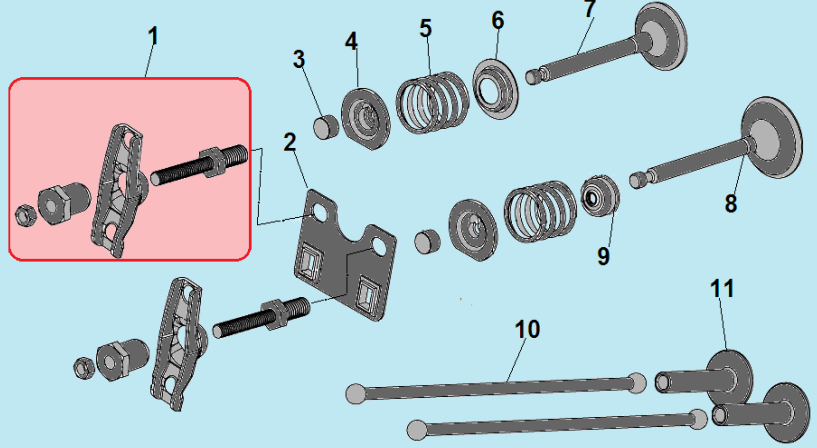 1
2
3
4
5
6
7
8
9
10
11