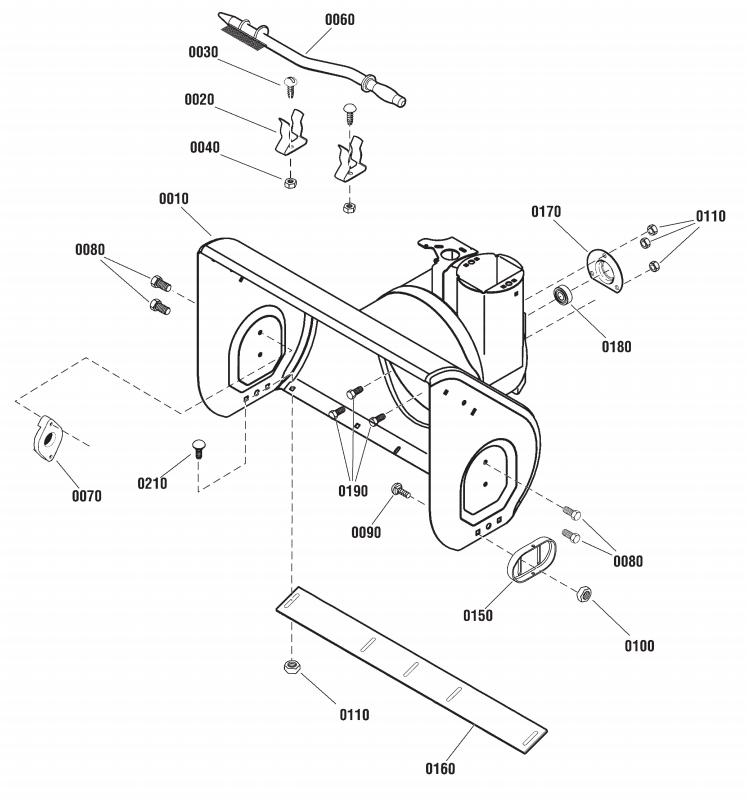 0060
0030
0020
0040
0010
0170
0110
0080
0180
0070
0210
0190
0090
0080
0150
0100
0110
0160