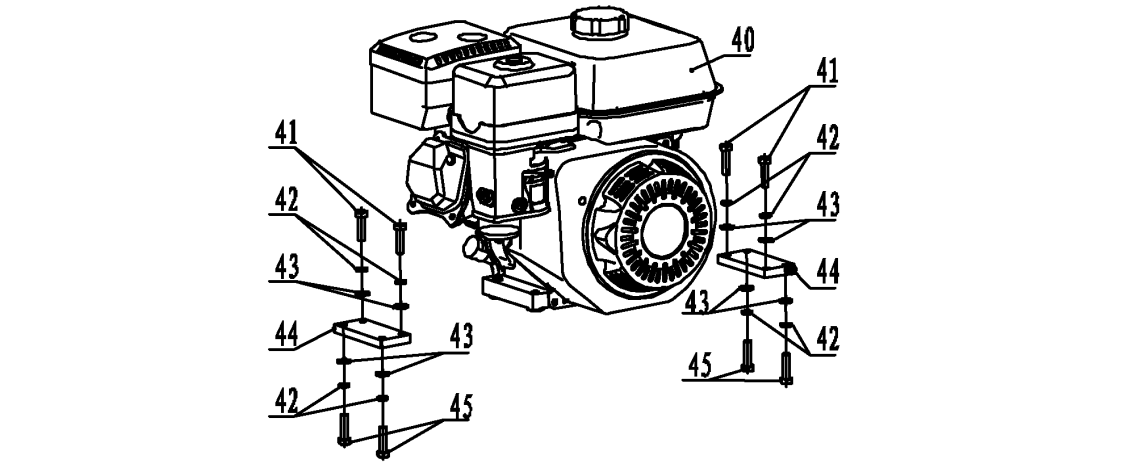 40
41
42
43
44
43
42
45
41
42
43
44
43
42
45