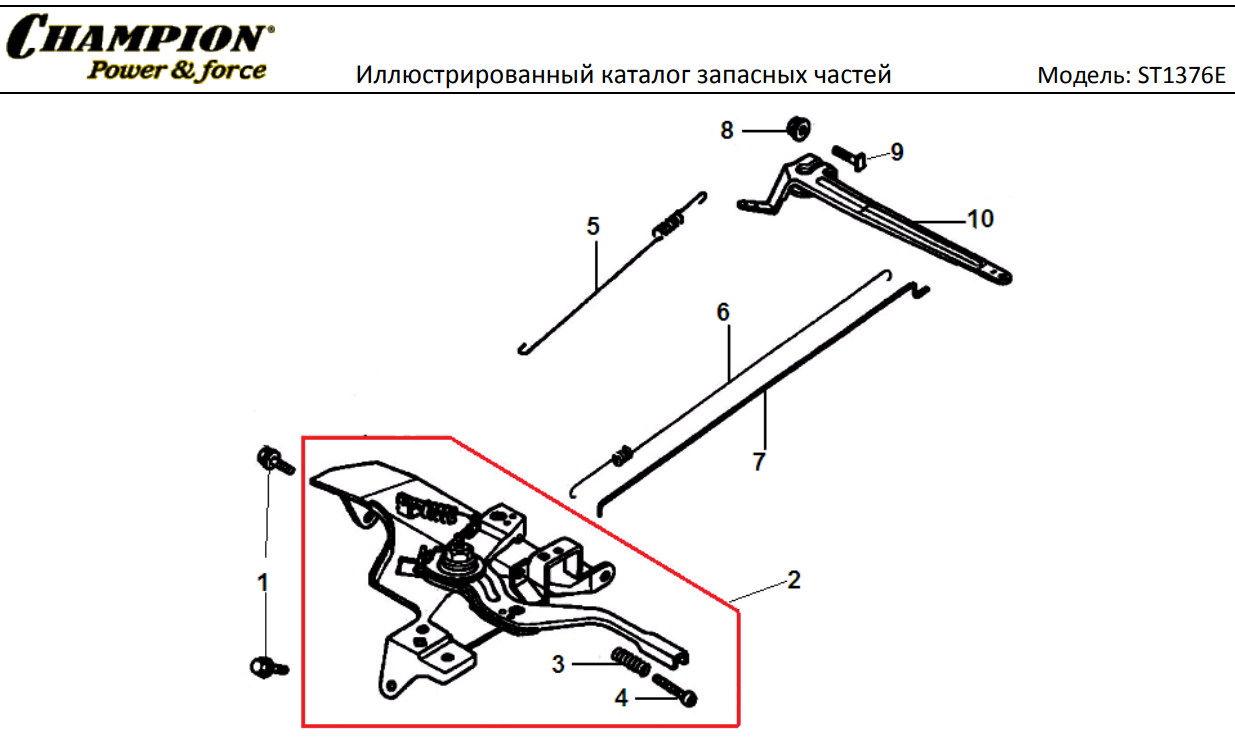 CHAMPION®
Power & force

Иллюстрированный каталог запасных частей

Модель: ST1376E

8
9
10
5
6
7
1
2
3
4