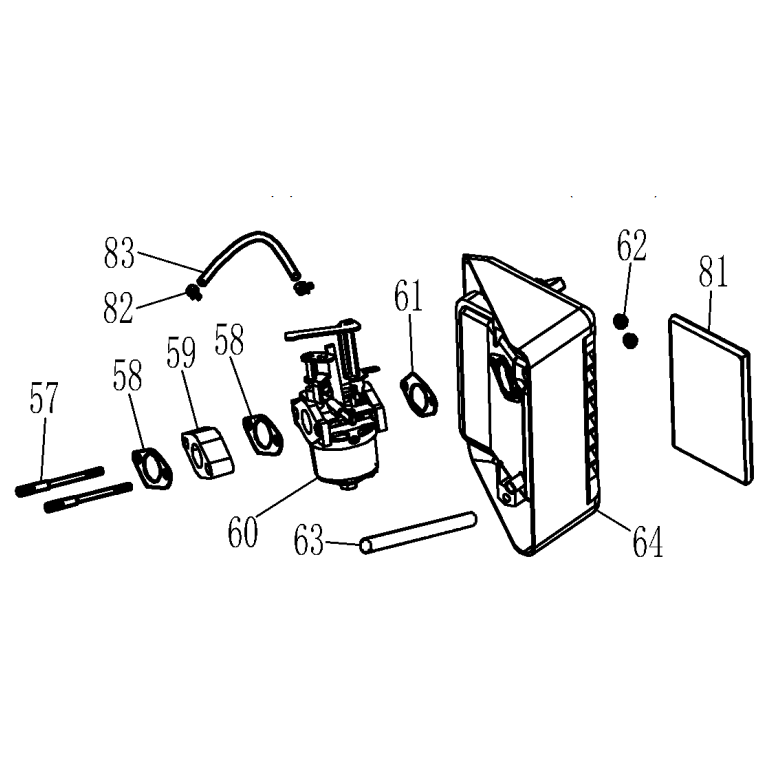 83
82
62
81
61
59
58
58
57
60
63
64