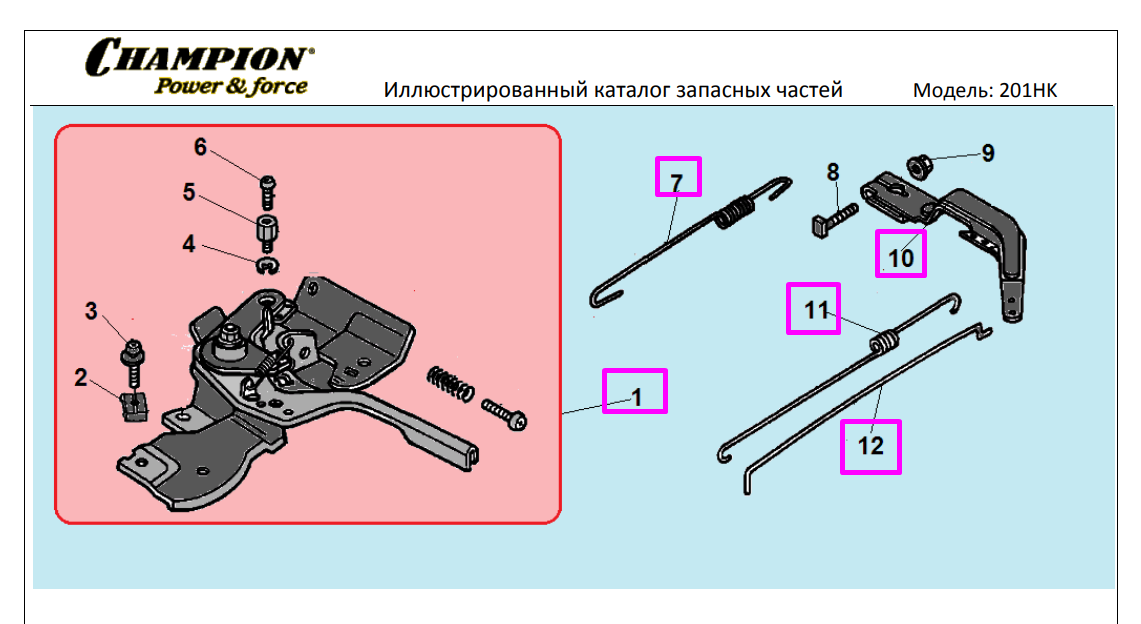 CHAMPION®
Power & force

Иллюстрированный каталог запасных частей

Модель: 201HK

6
5
4
3
2
1
7
8
9
10
11
12