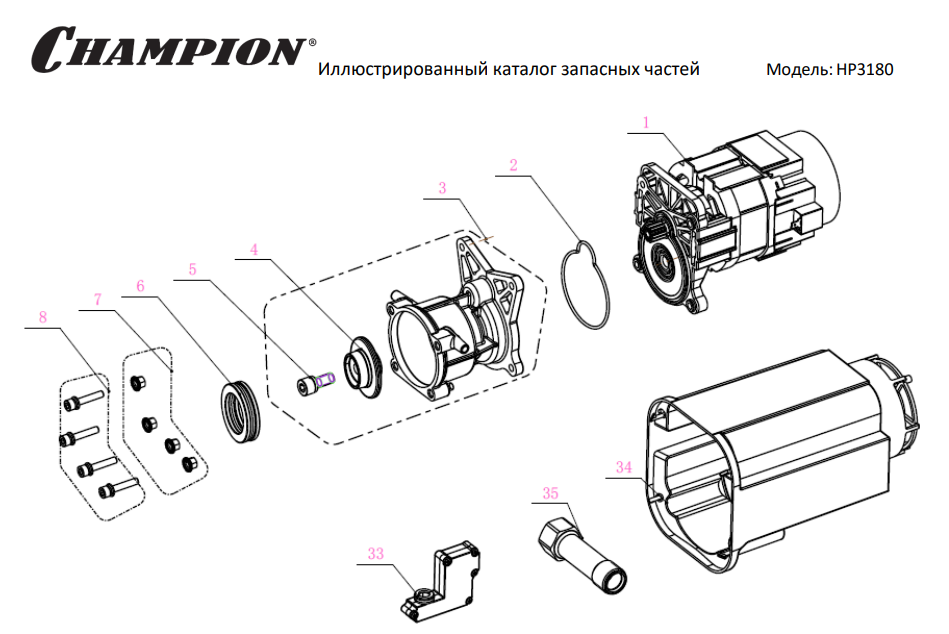 CHAMPION®

Иллюстрированный каталог запасных частей

Модель: HP3180

1

2

3

4

5

6

7

8

34

35

33