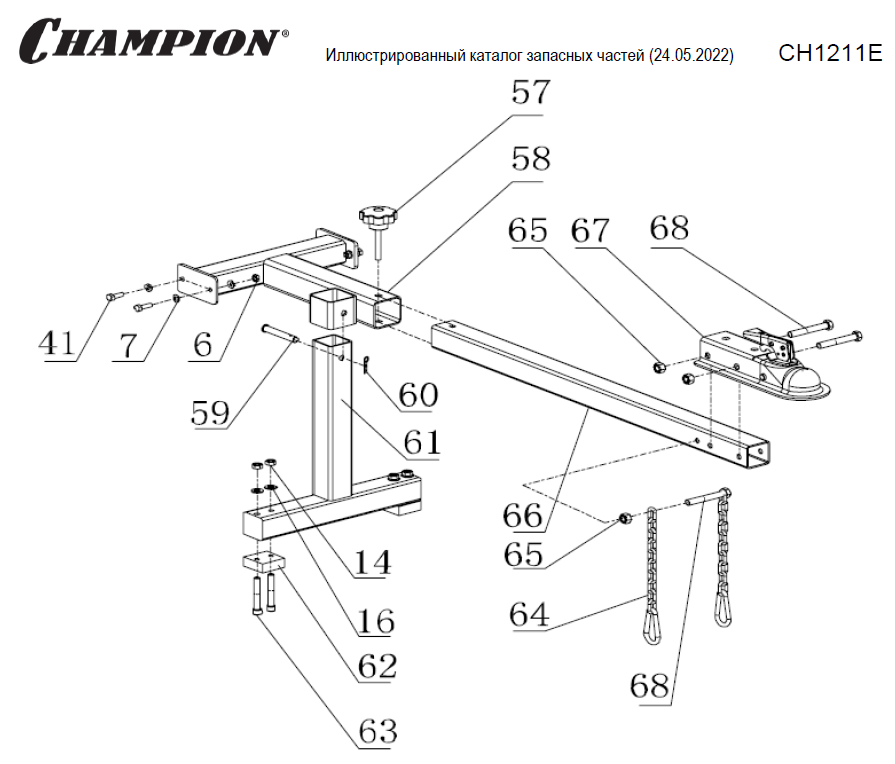 CHAMPION®

Иллюстрированный каталог запасных частей (24.05.2022)

CH1211E

57

58

65

67

68

41

7

6

59

60

61

66

65

14

16

64

62

68

63