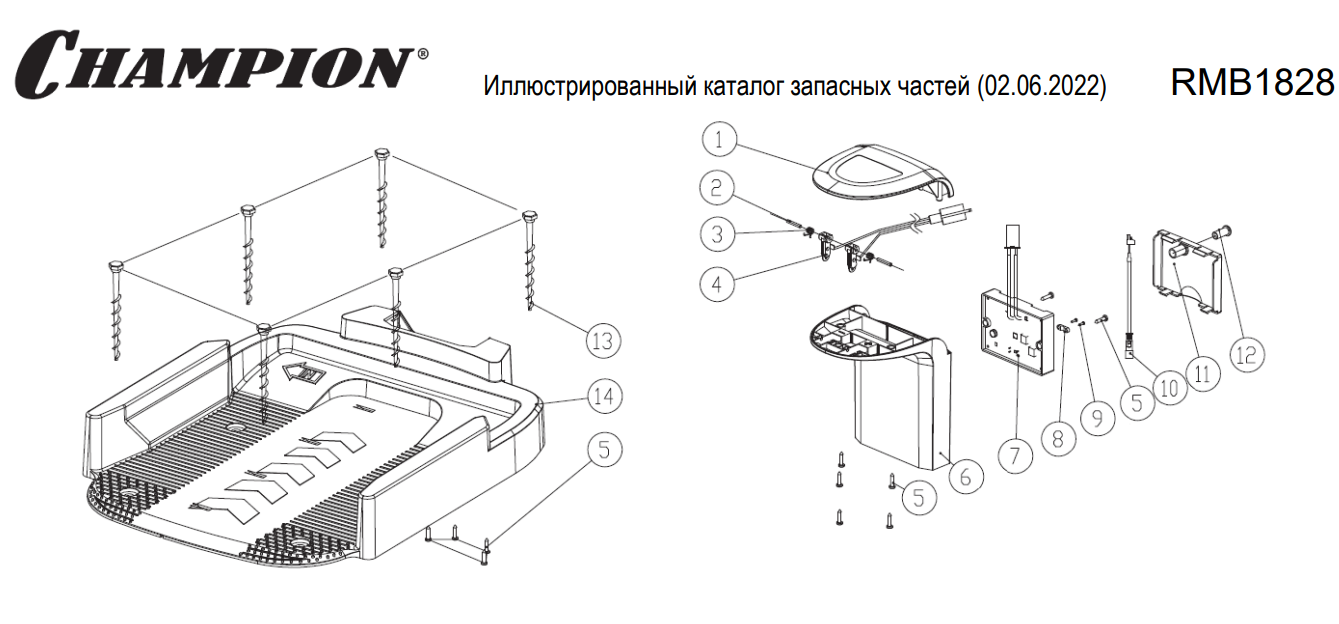 CHAMPION®

Иллюстрированный каталог запасных частей (02.06.2022)

RMB1828

13
14
5

1
2
3
4
6
5
7
8
9
5
10
11
12