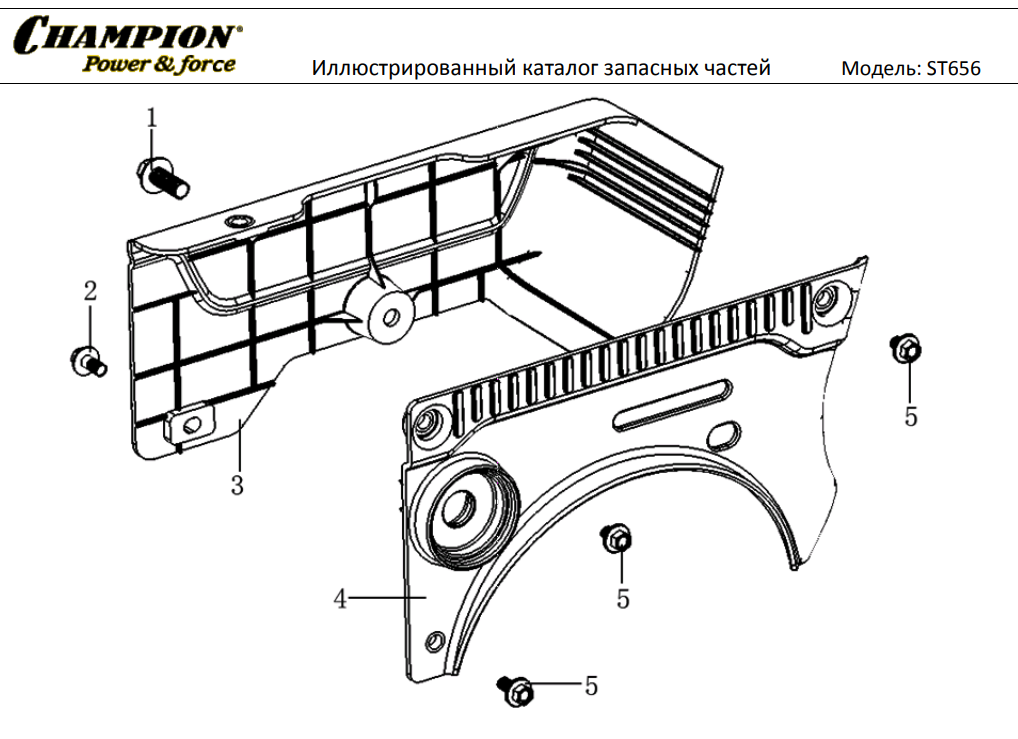 CHAMPION®
Power & force

Иллюстрированный каталог запасных частей

Модель: ST656

1

2

3

4

5

5

5