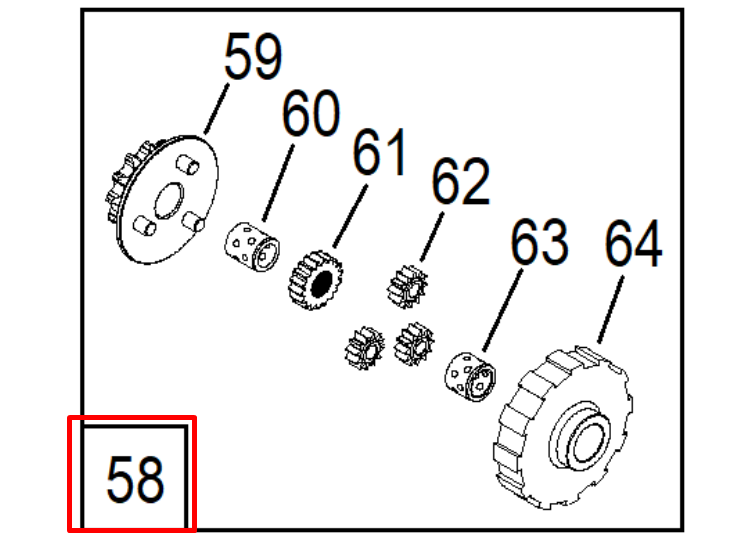 59
60
61
62
63
64
58