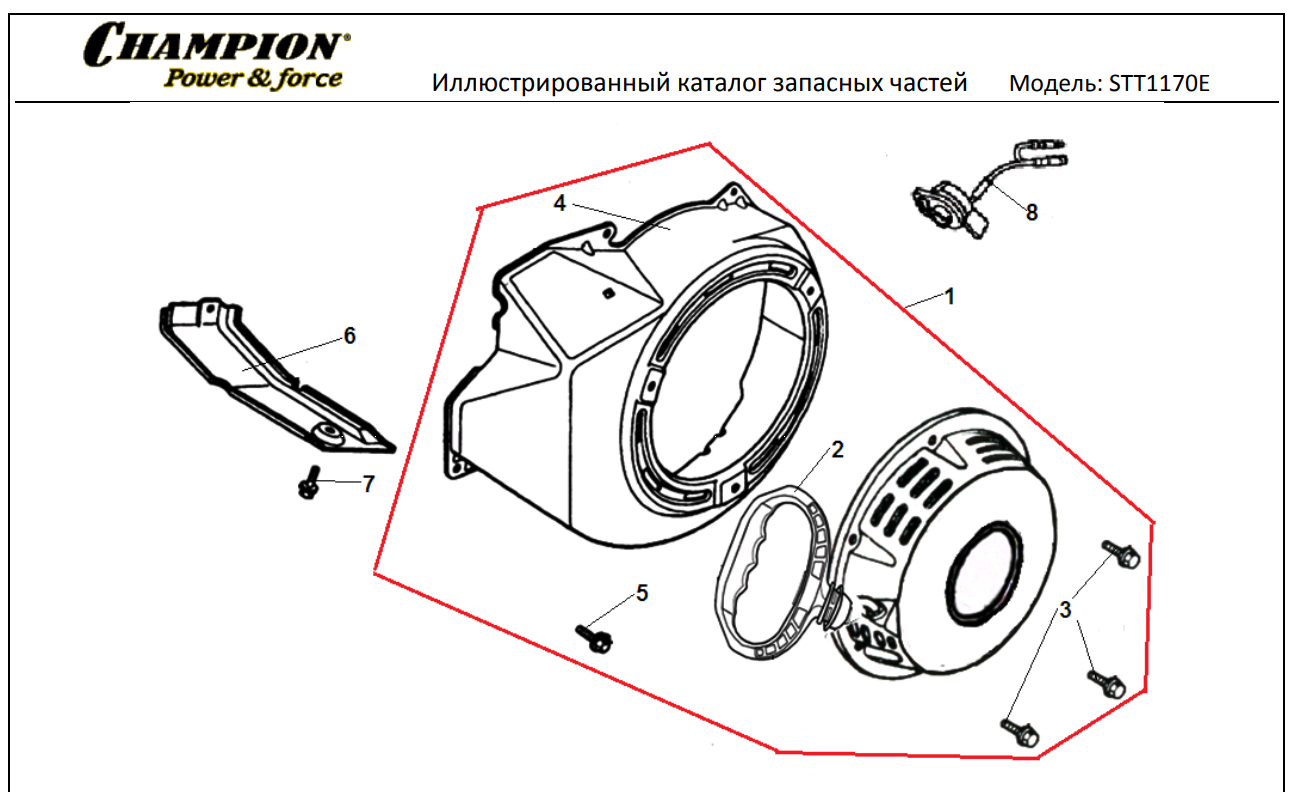 CHAMPION®
Power & force

Иллюстрированный каталог запасных частей Модель: STT1170E

4
8
1
6
2
7
5
3