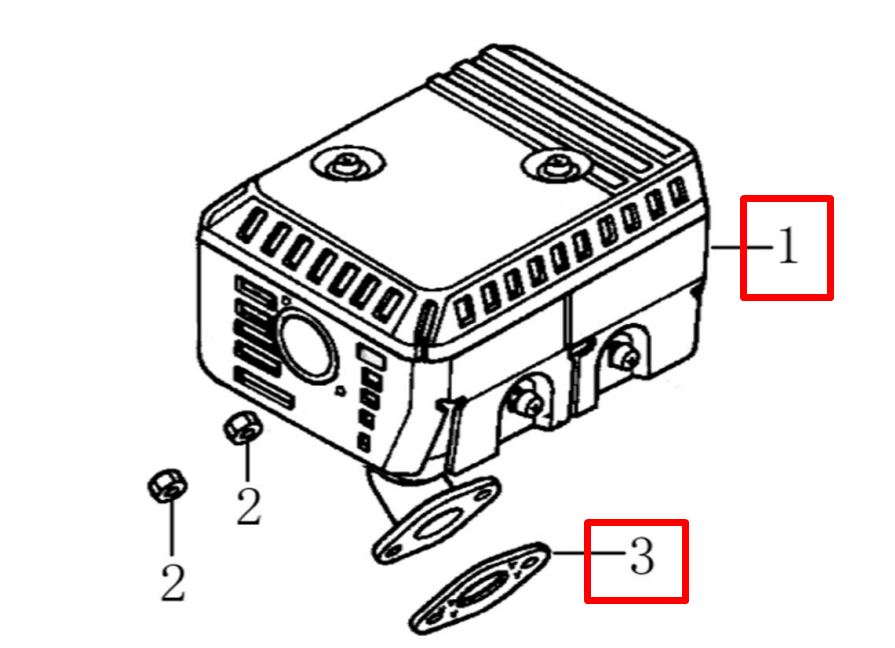 1
2
2
3