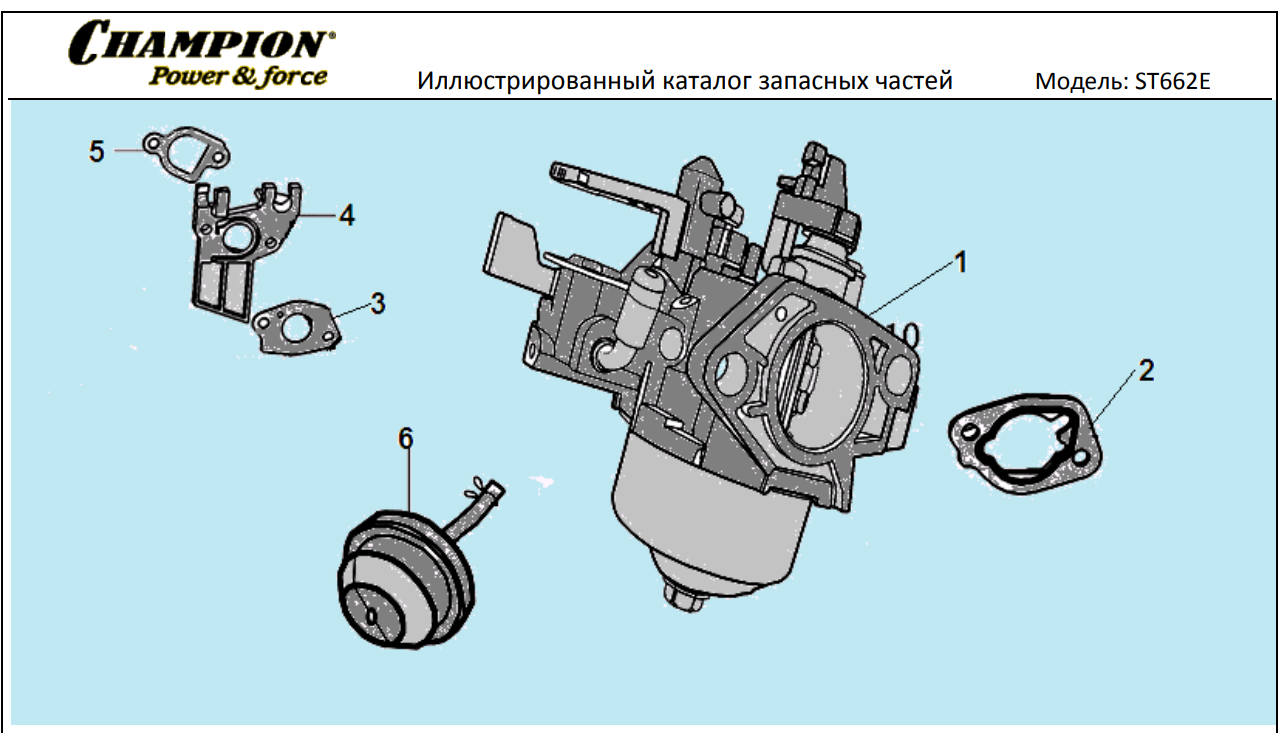 CHAMPION®
Power & force

Иллюстрированный каталог запасных частей

Модель: ST662E

5

4

3

1

2

6